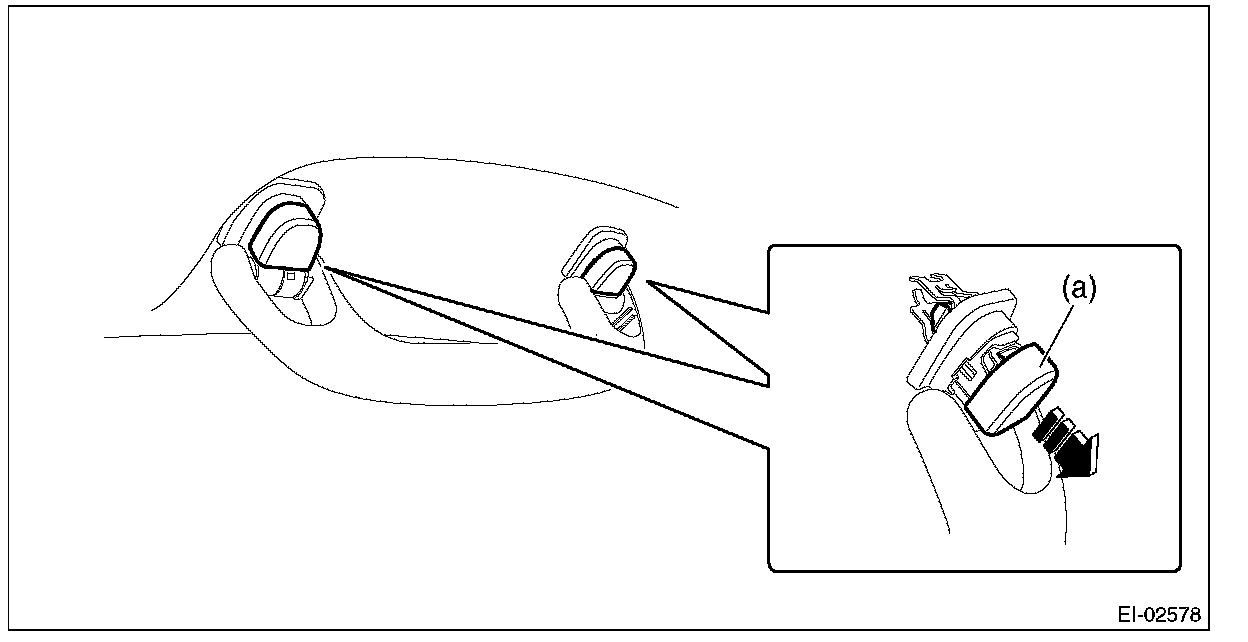 (a)

EI-02578