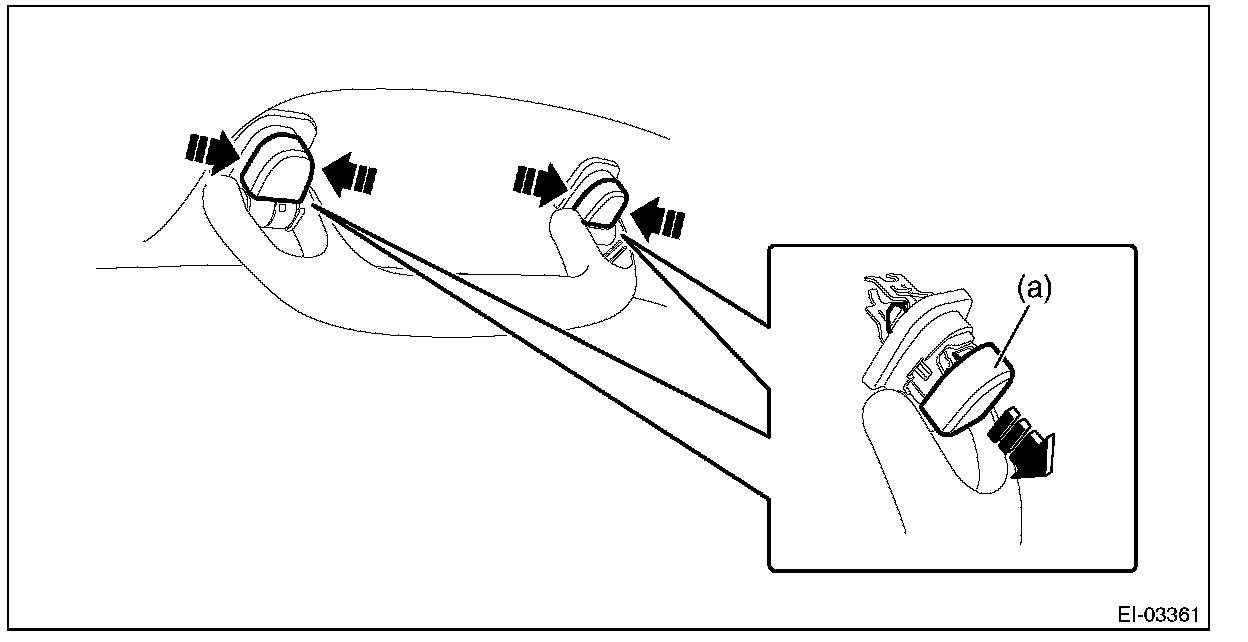 (a)

EI-03361