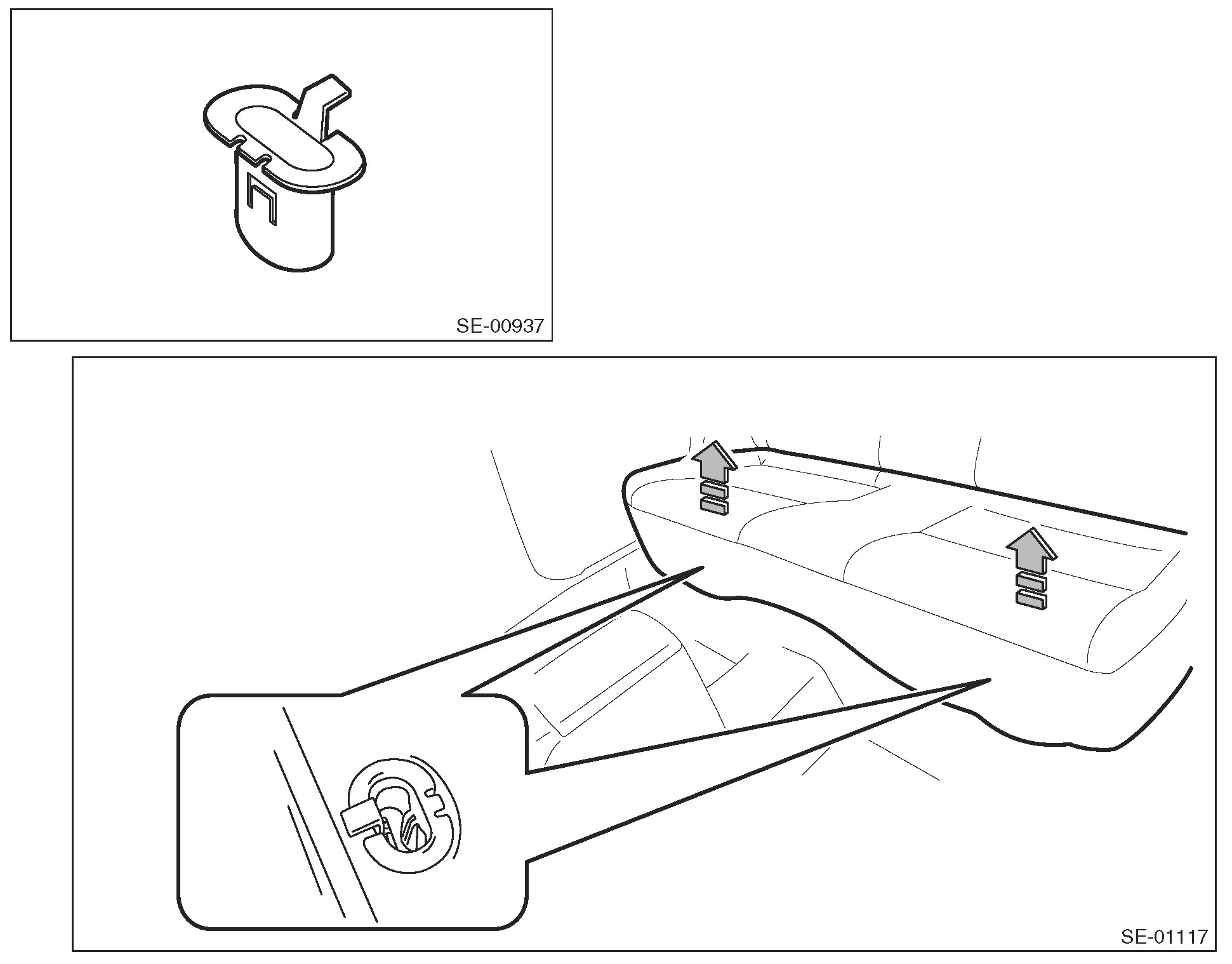 SE-00937

SE-01117