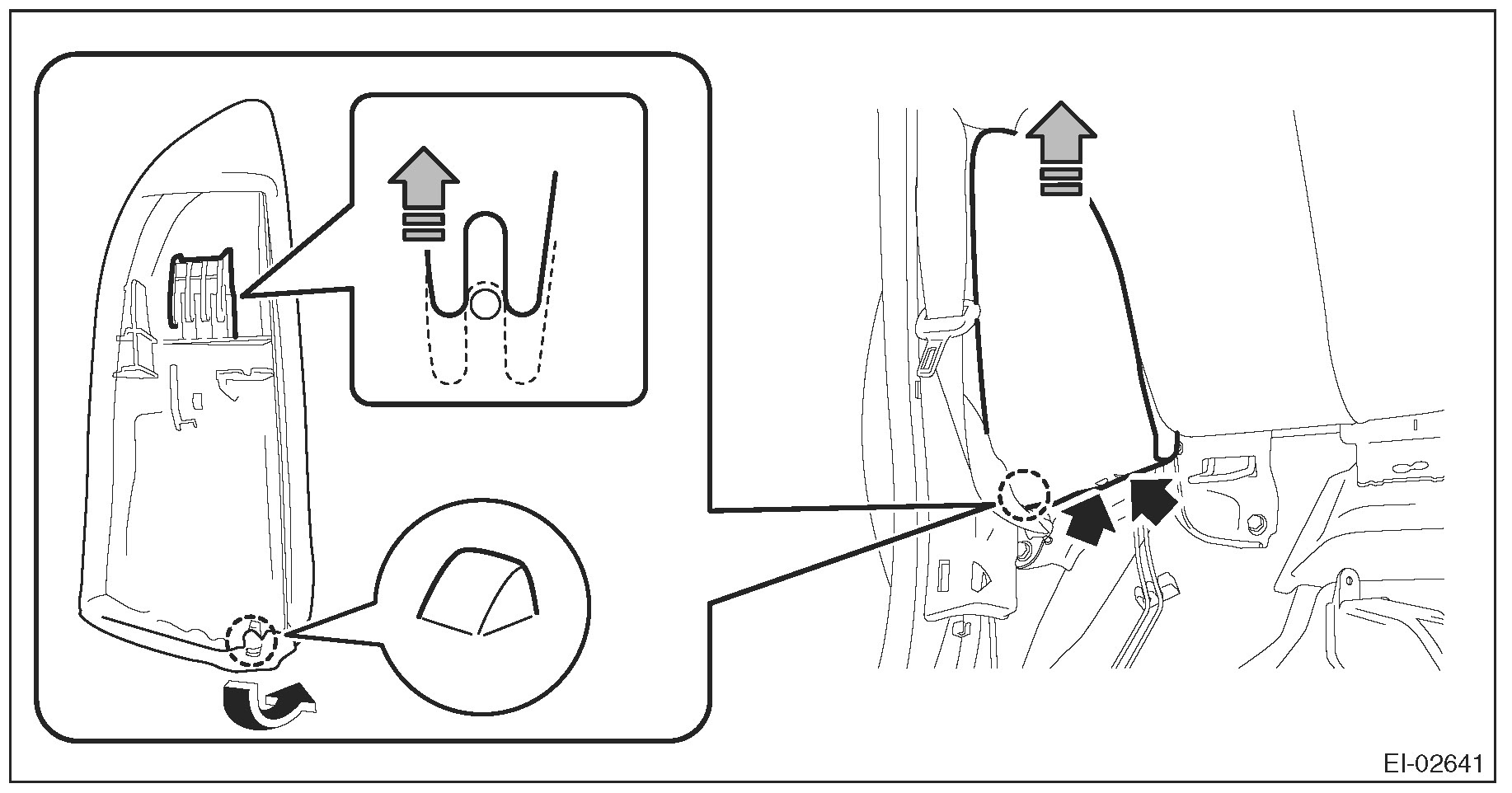 EI-02641