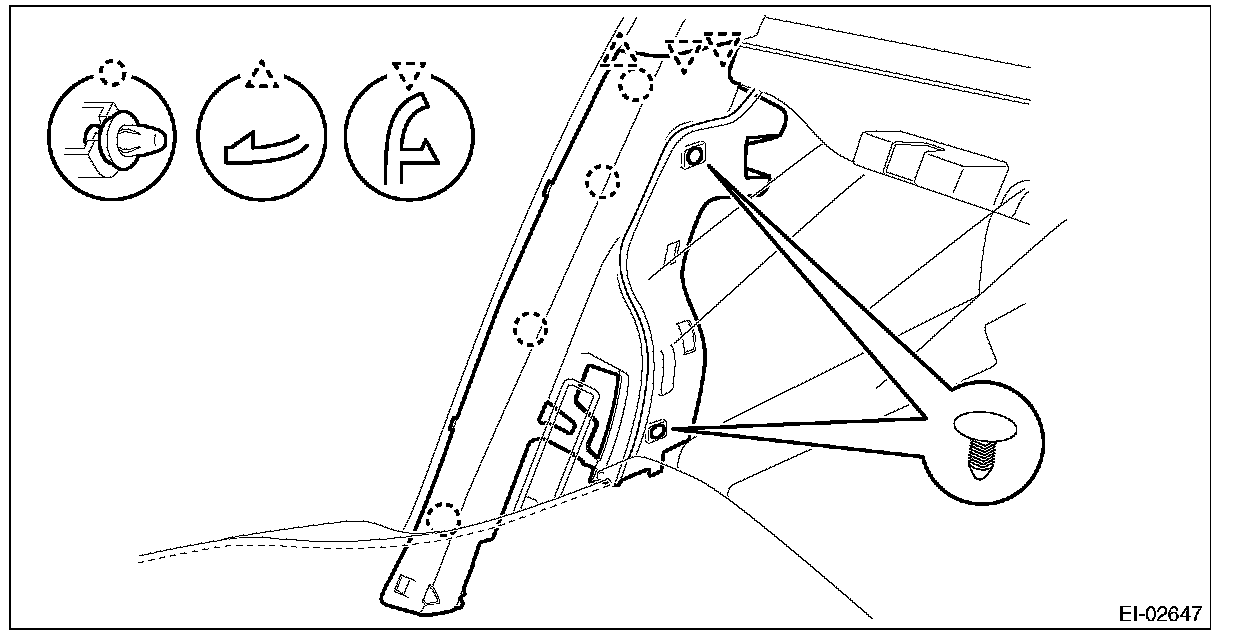 EI-02647