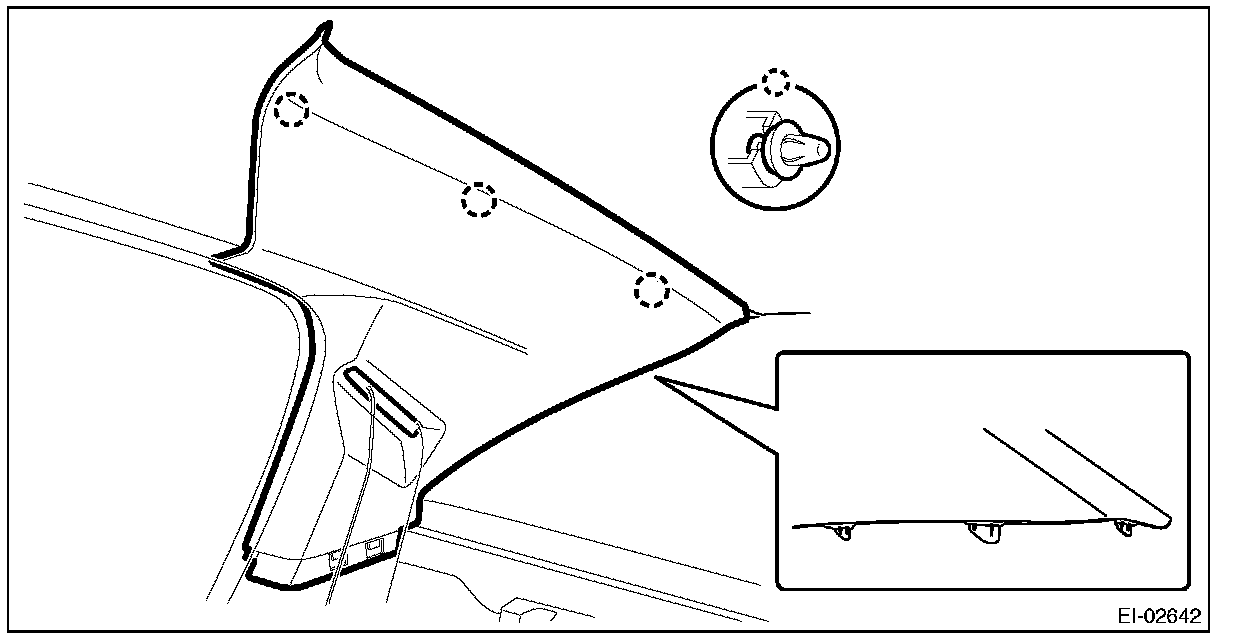 EI-02642