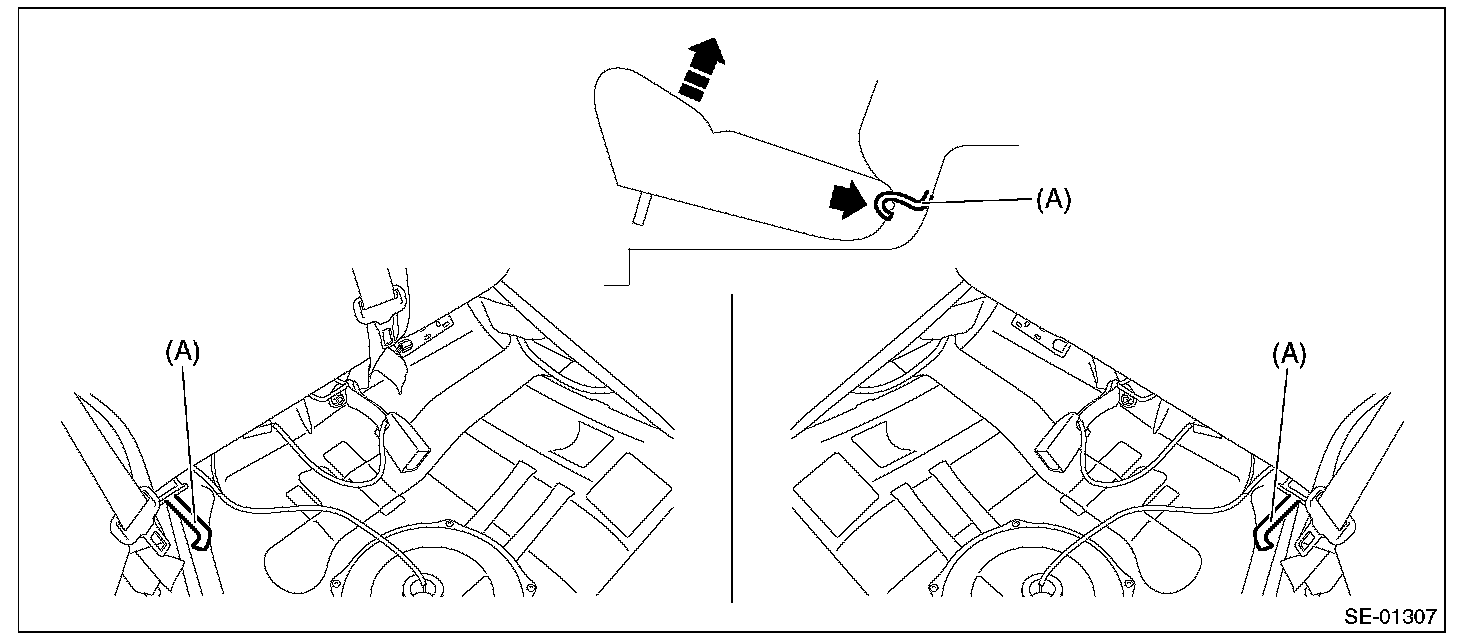 (A)

(A)

(A)

SE-01307