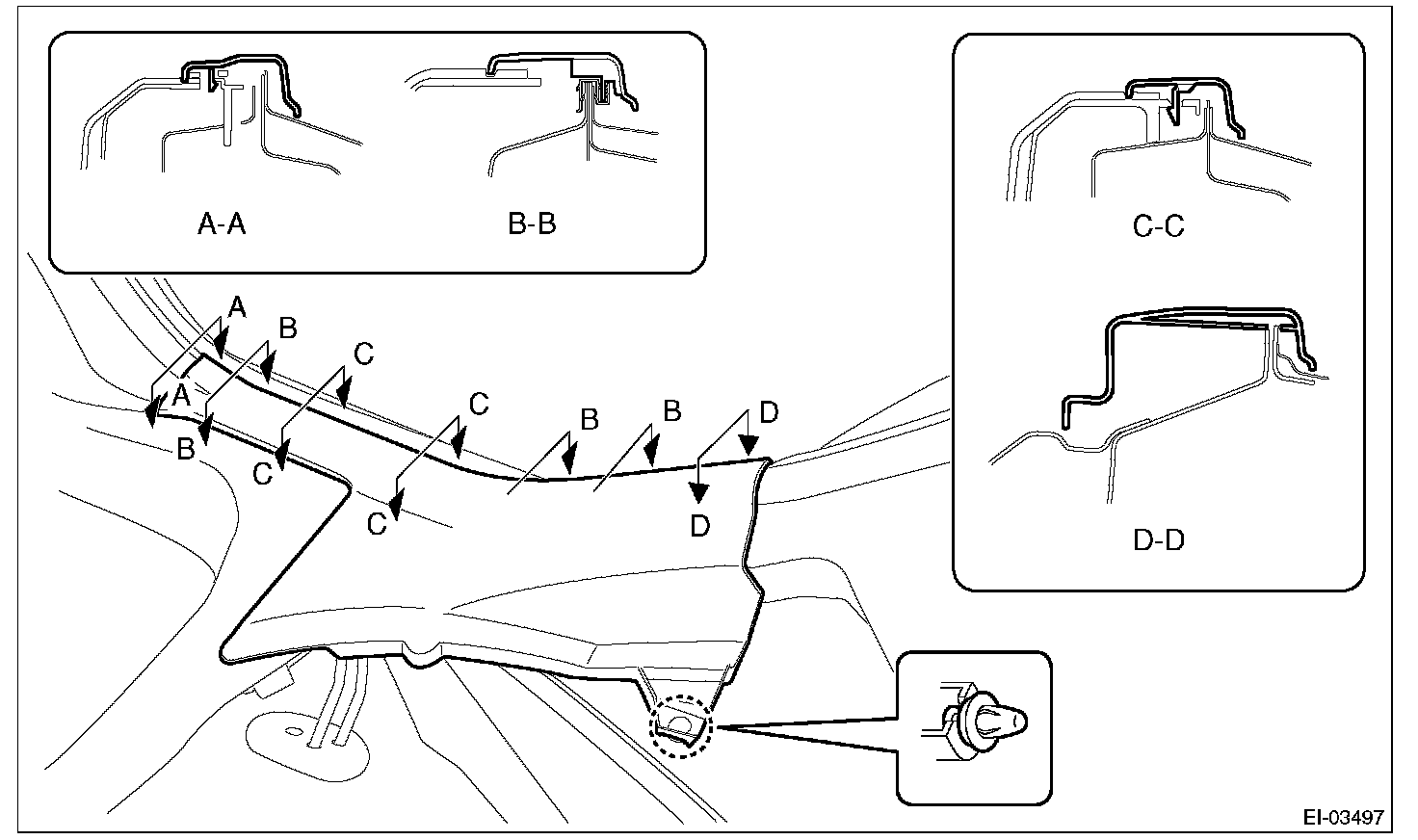 A-A
B-B
C-C
D-D
A
A
B
B
C
C
C
C
B
B
D
D
EI-03497