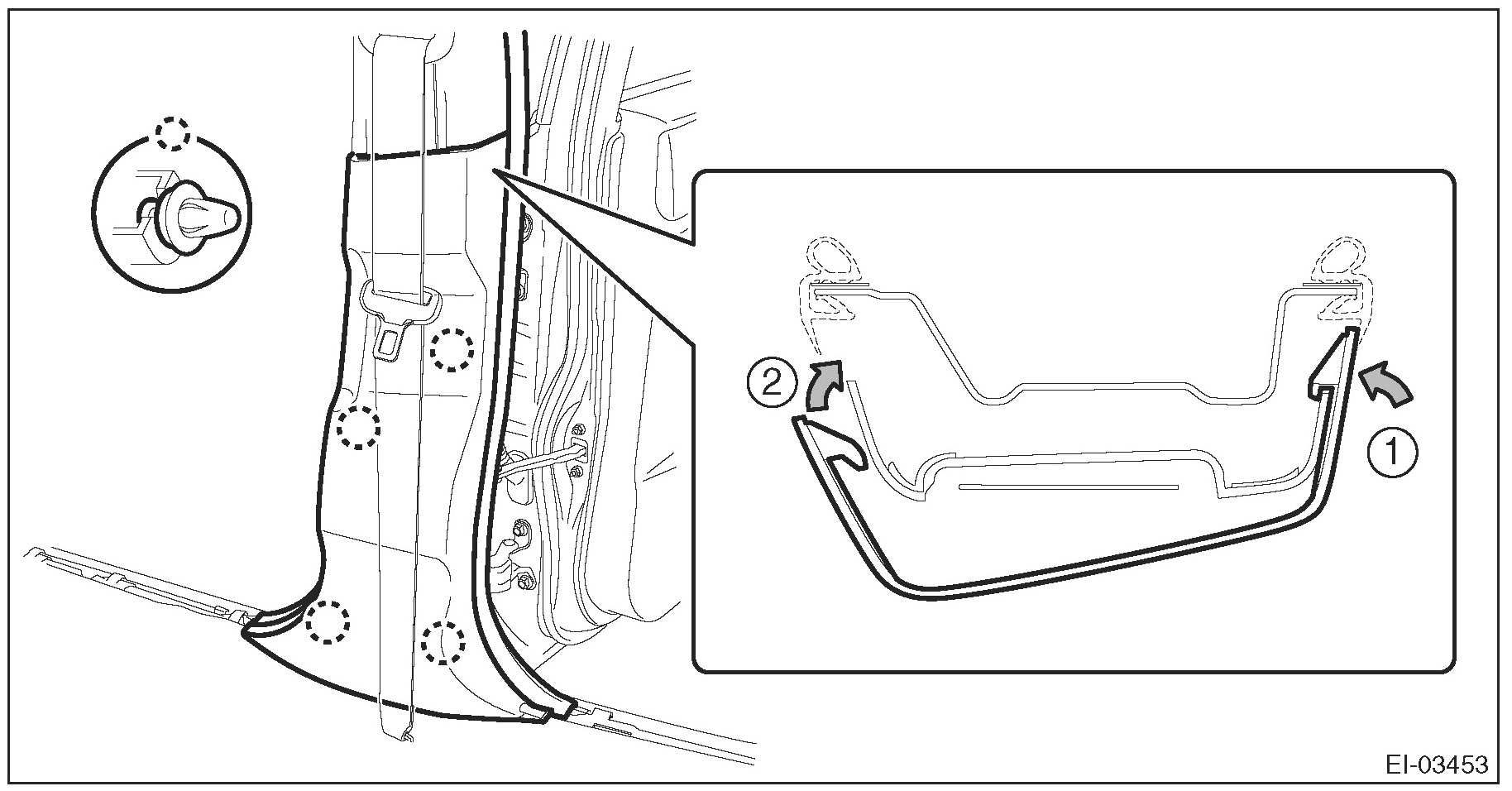 ②
①
EI-03453