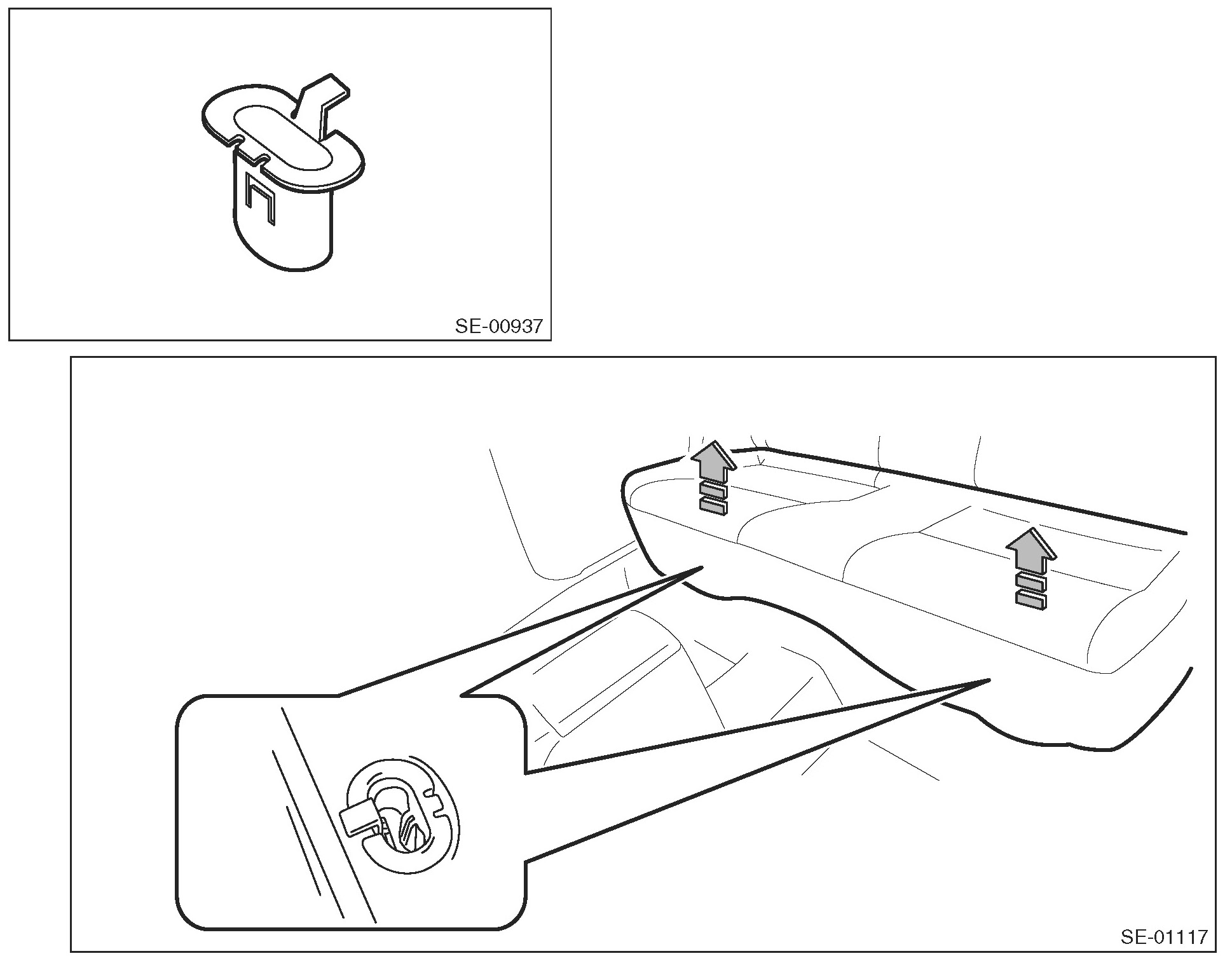 SE-00937

SE-01117