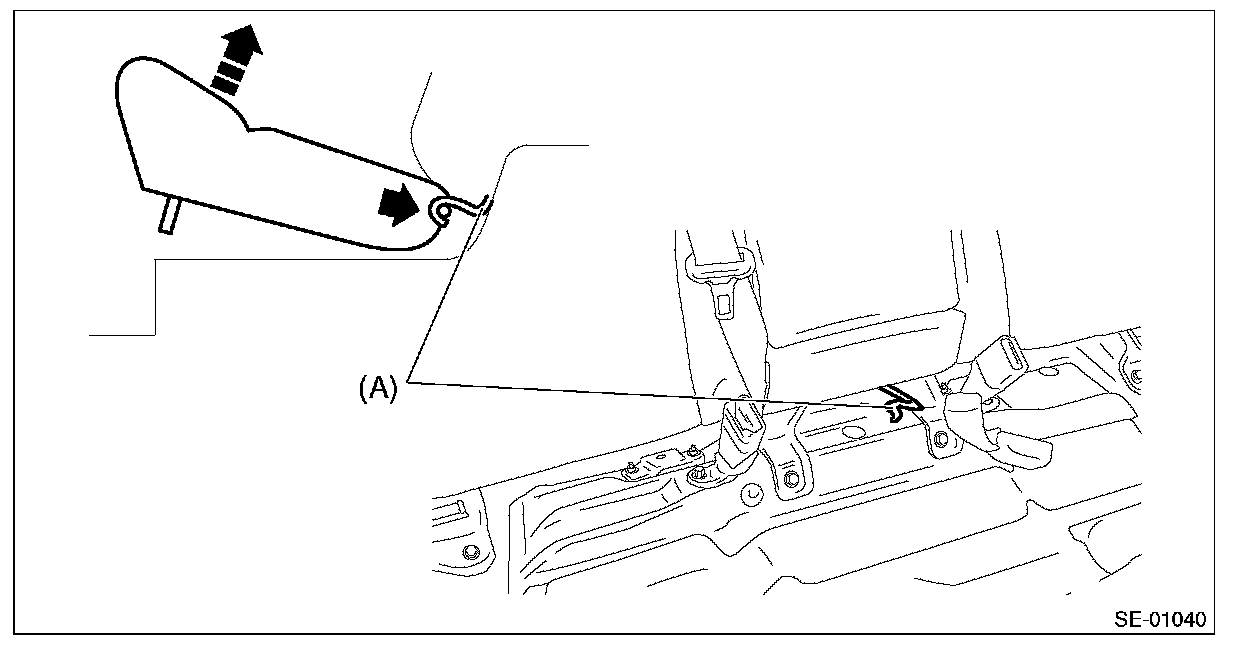 (A)

SE-01040