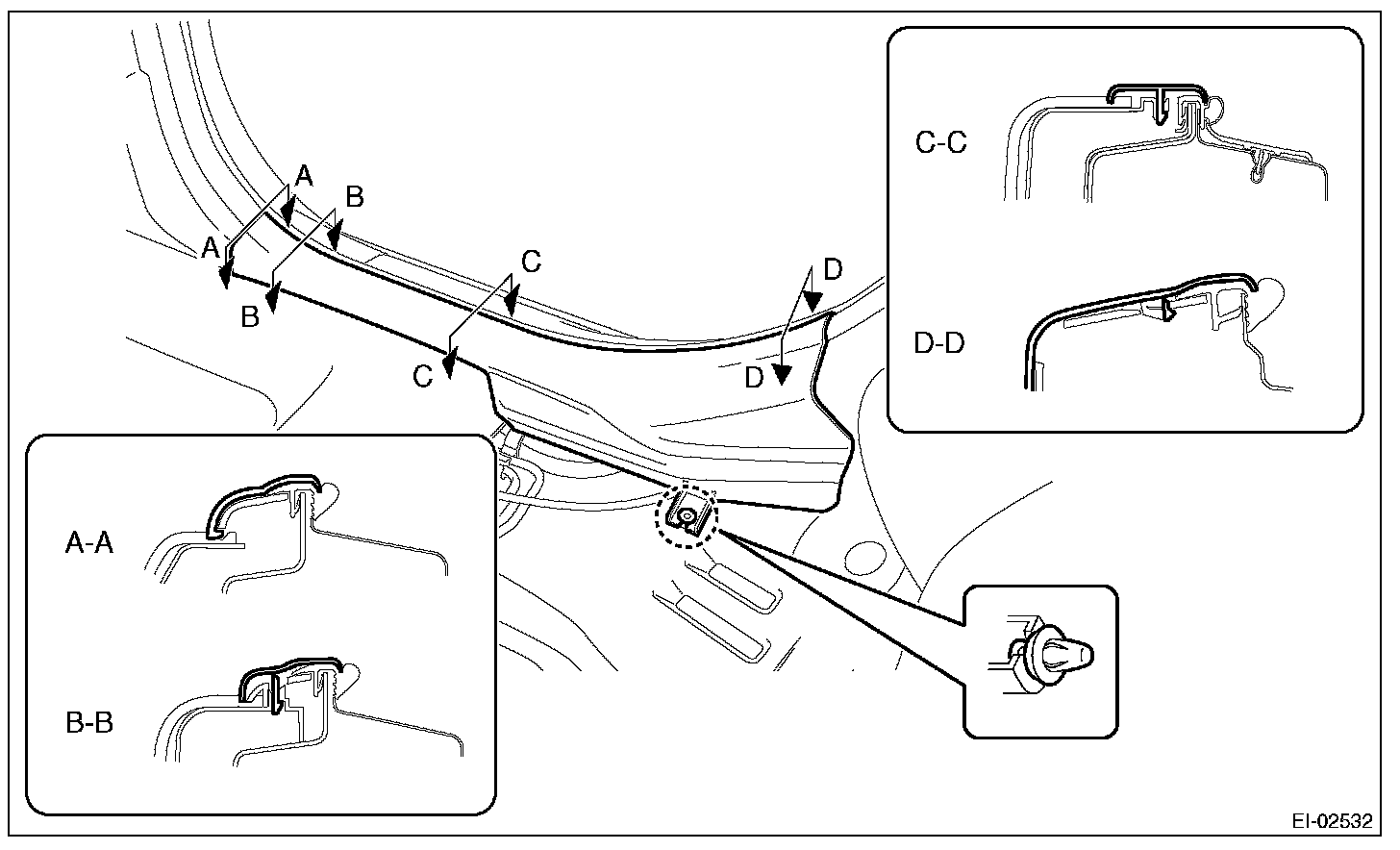 A
A
B
B
C
C
D
D
C-C
D-D
A-A
B-B
EI-02532