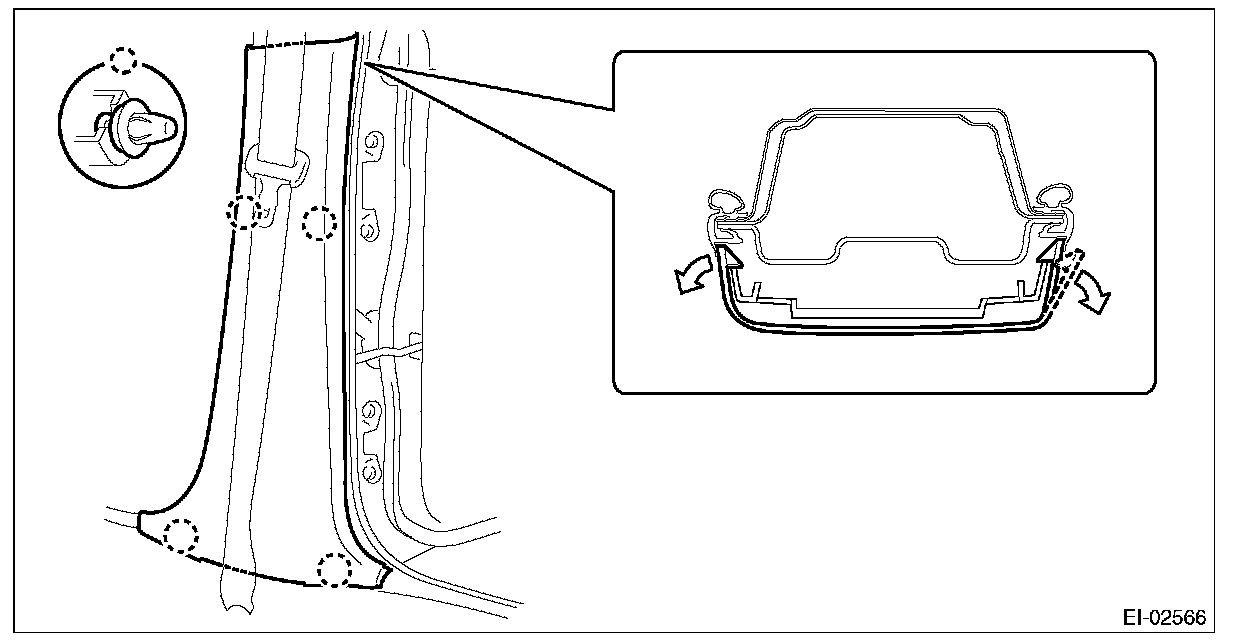 EI-02566