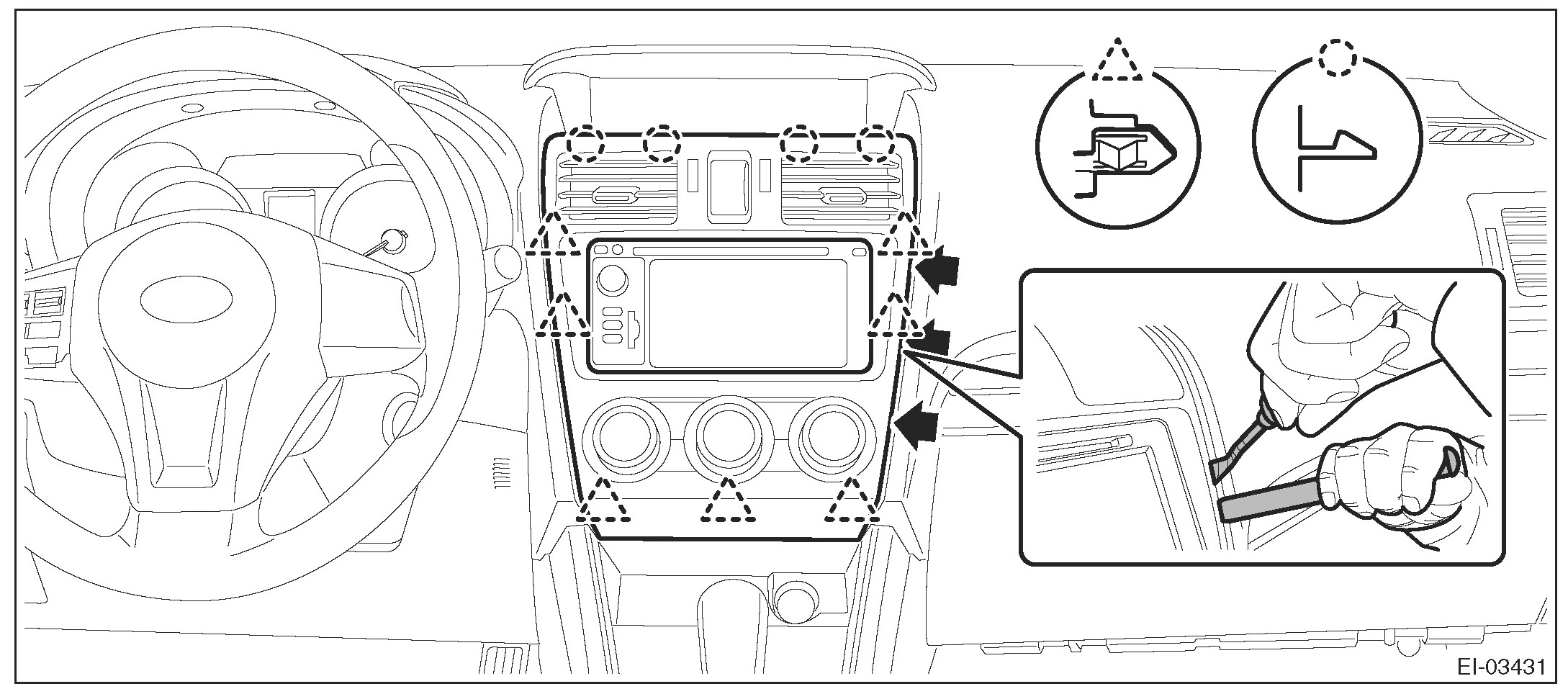 EI-03431