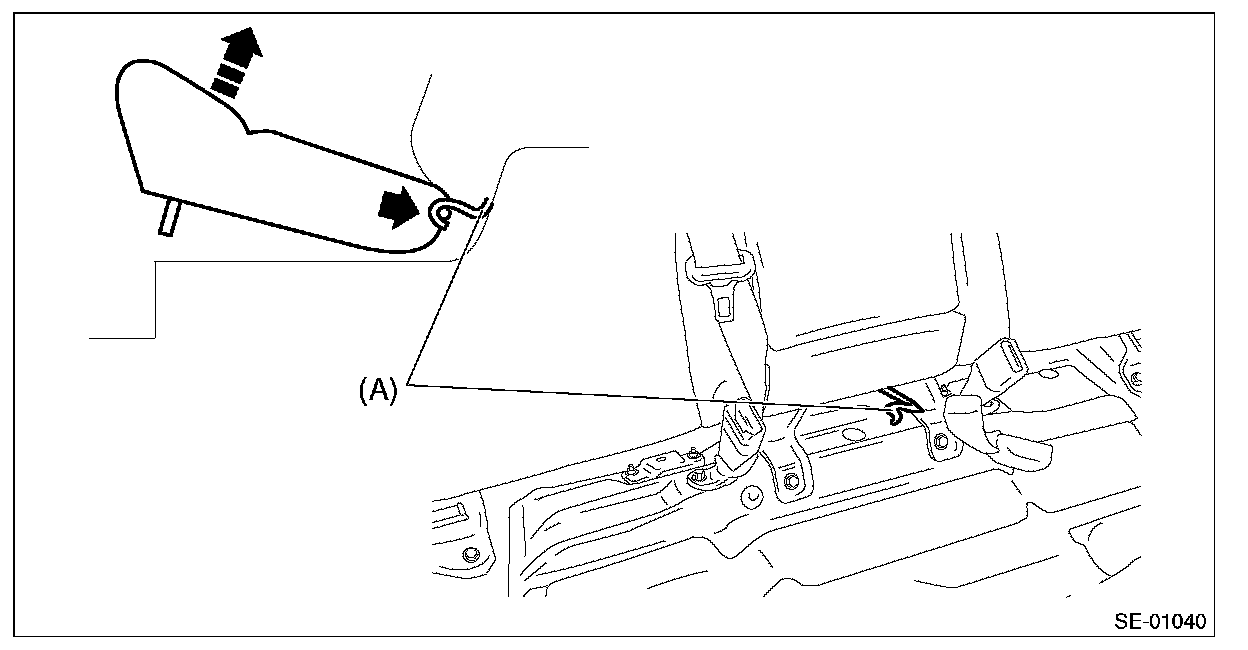 (A)

SE-01040