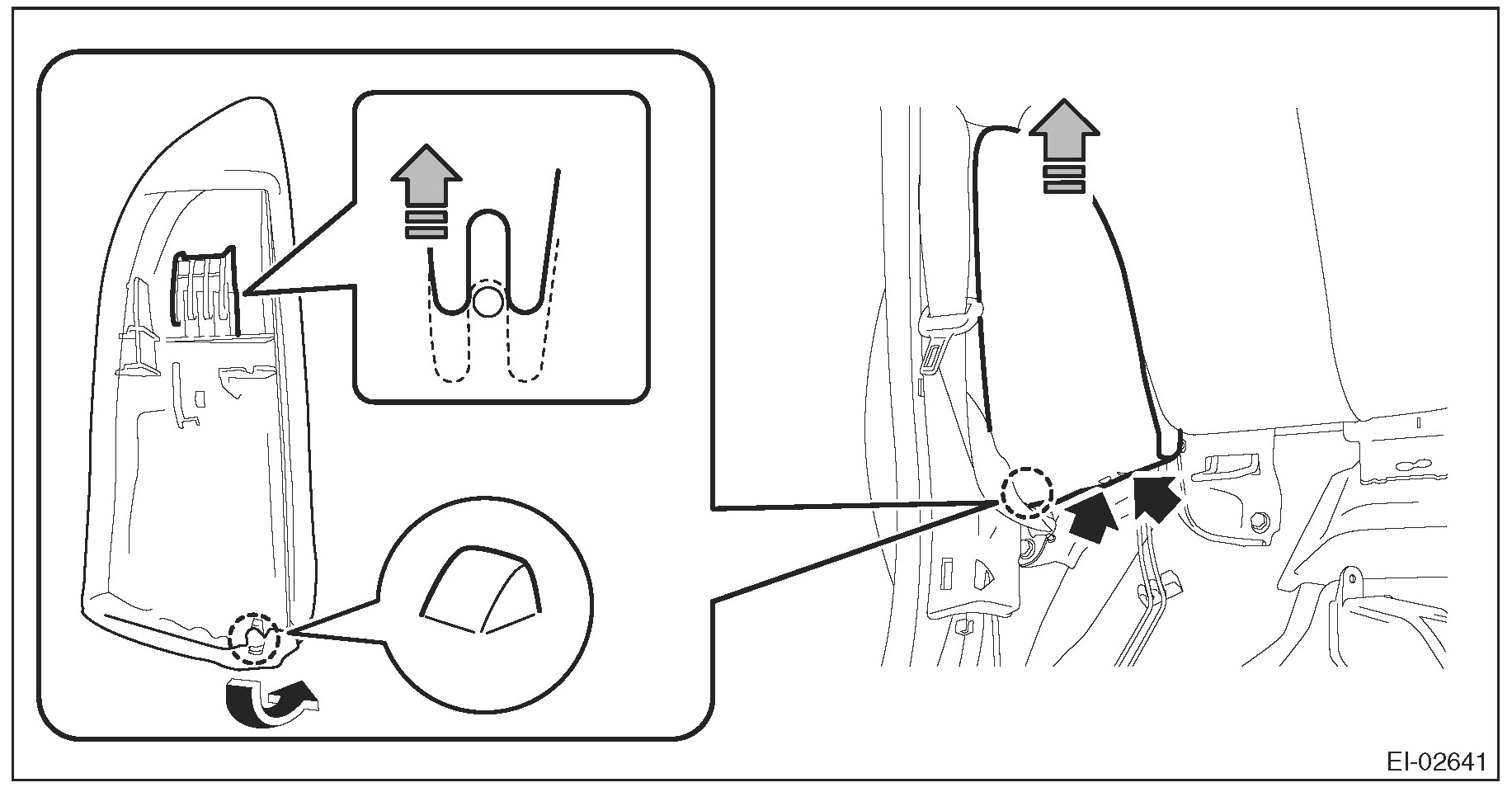 EI-02641