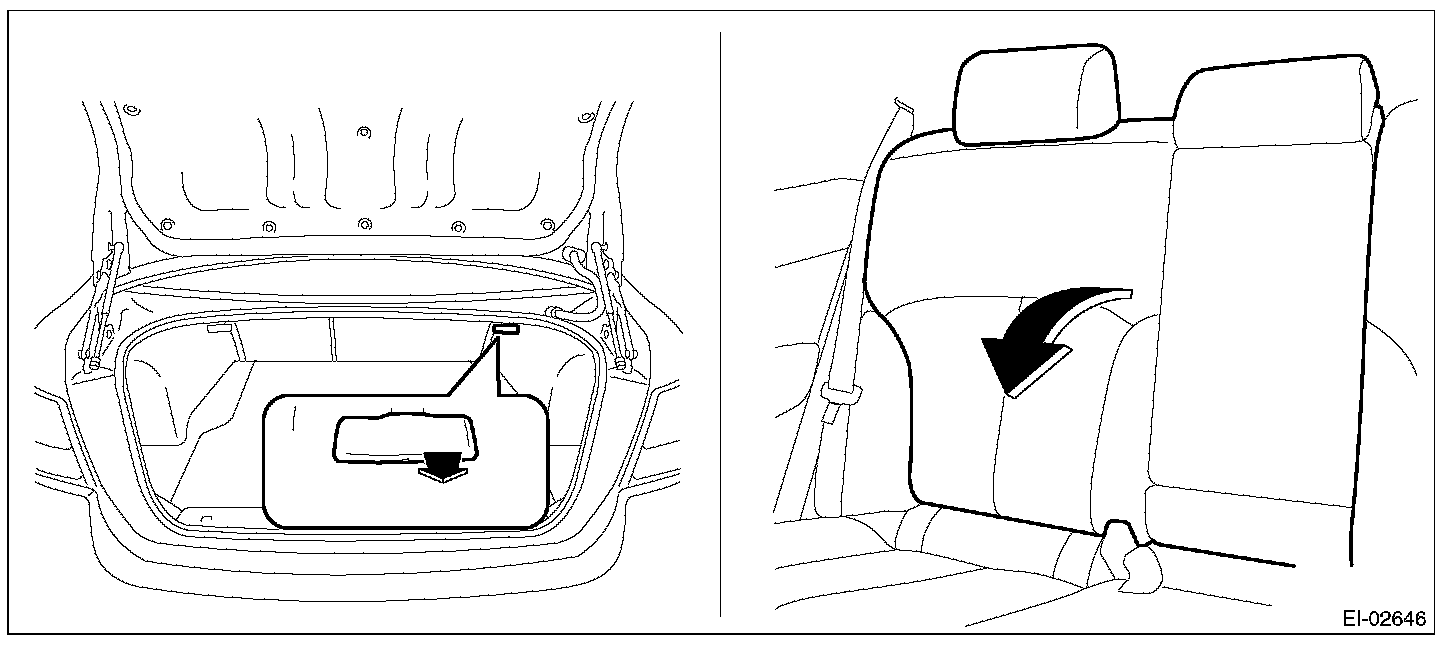 EI-02646