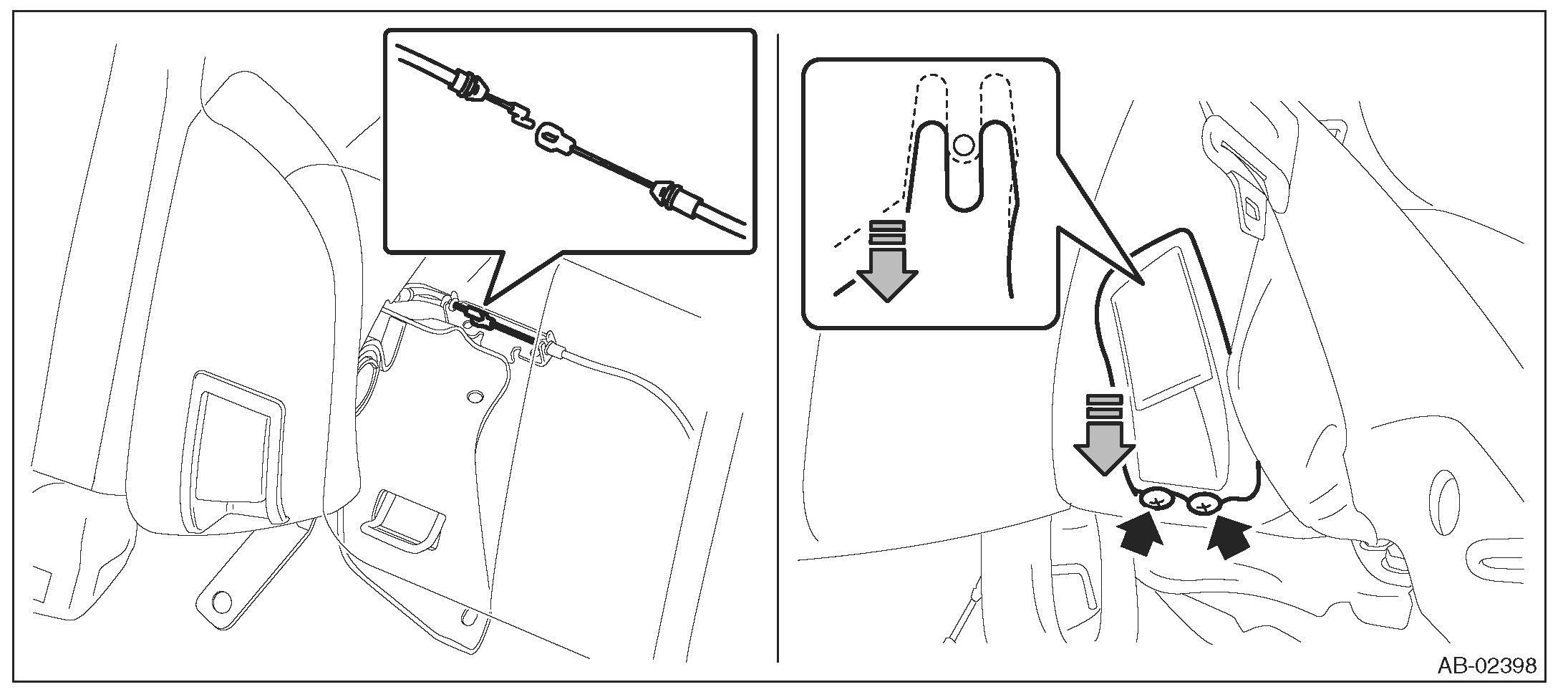 AB-02398