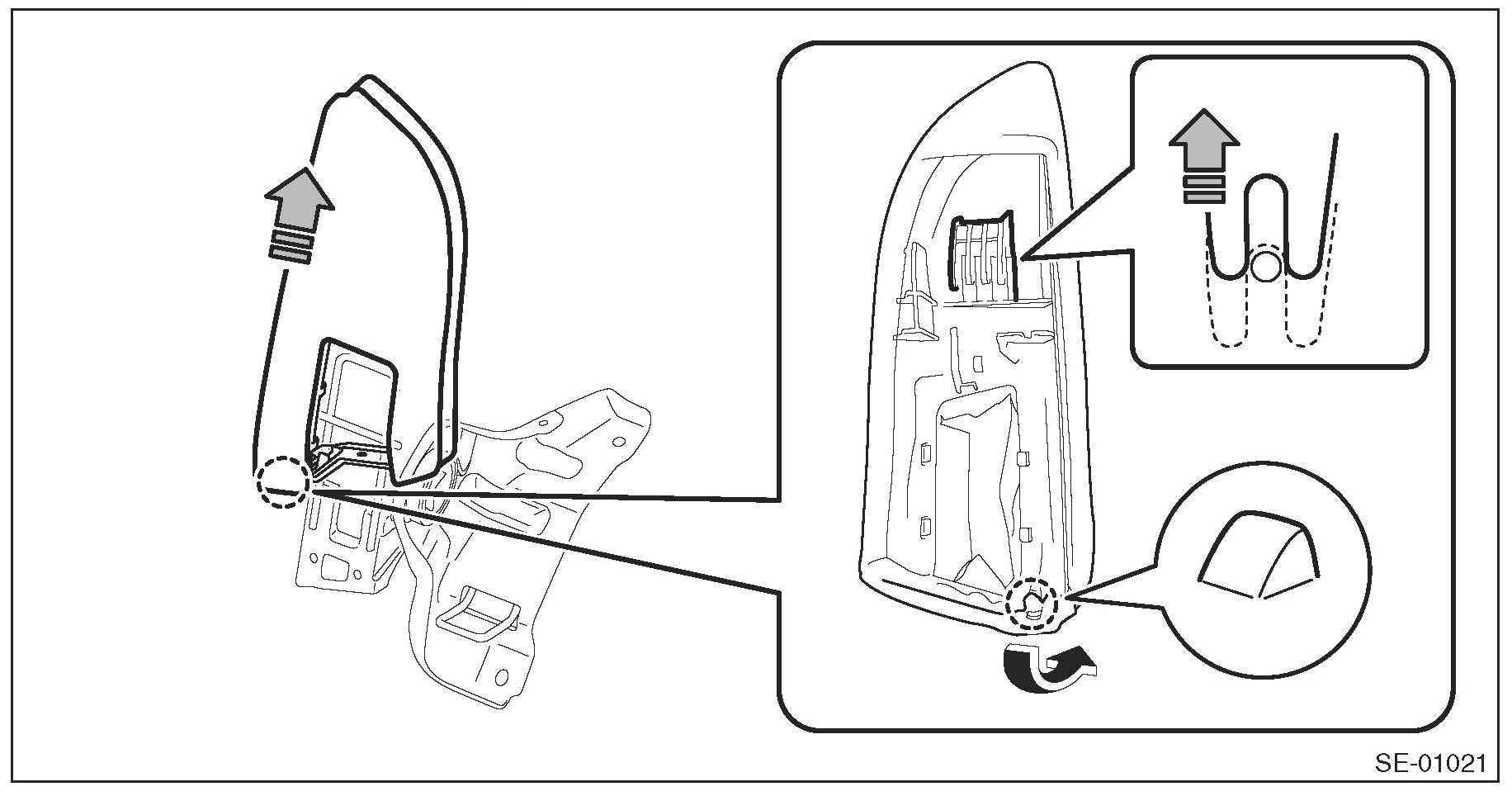 SE-01021