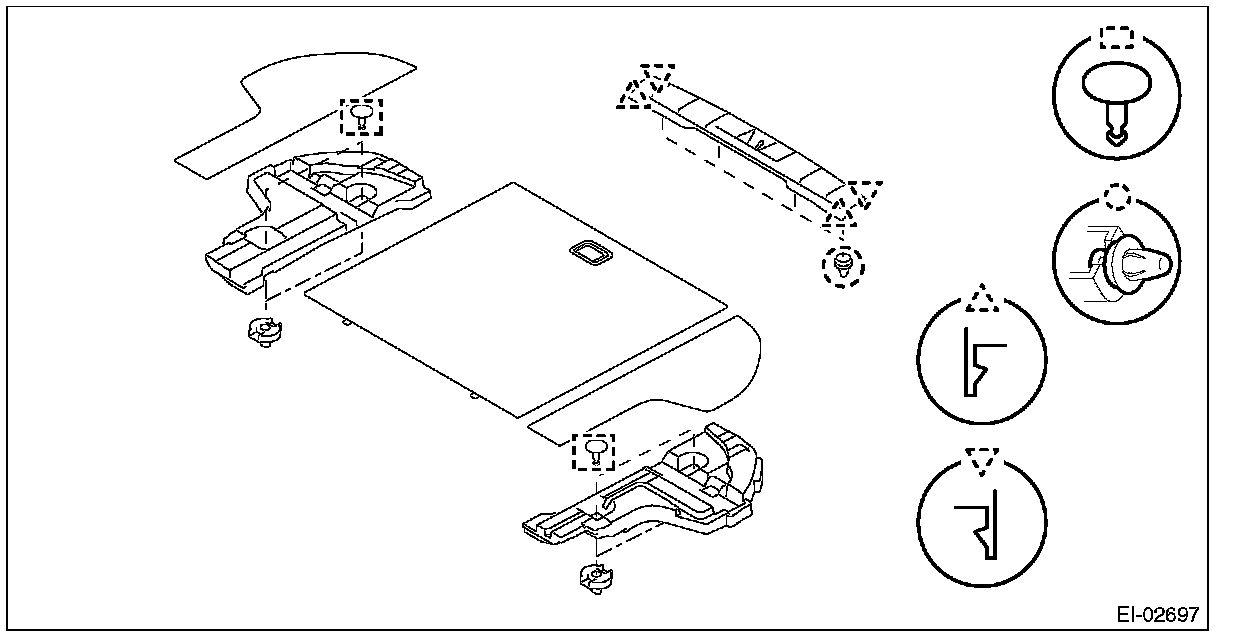 EI-02697