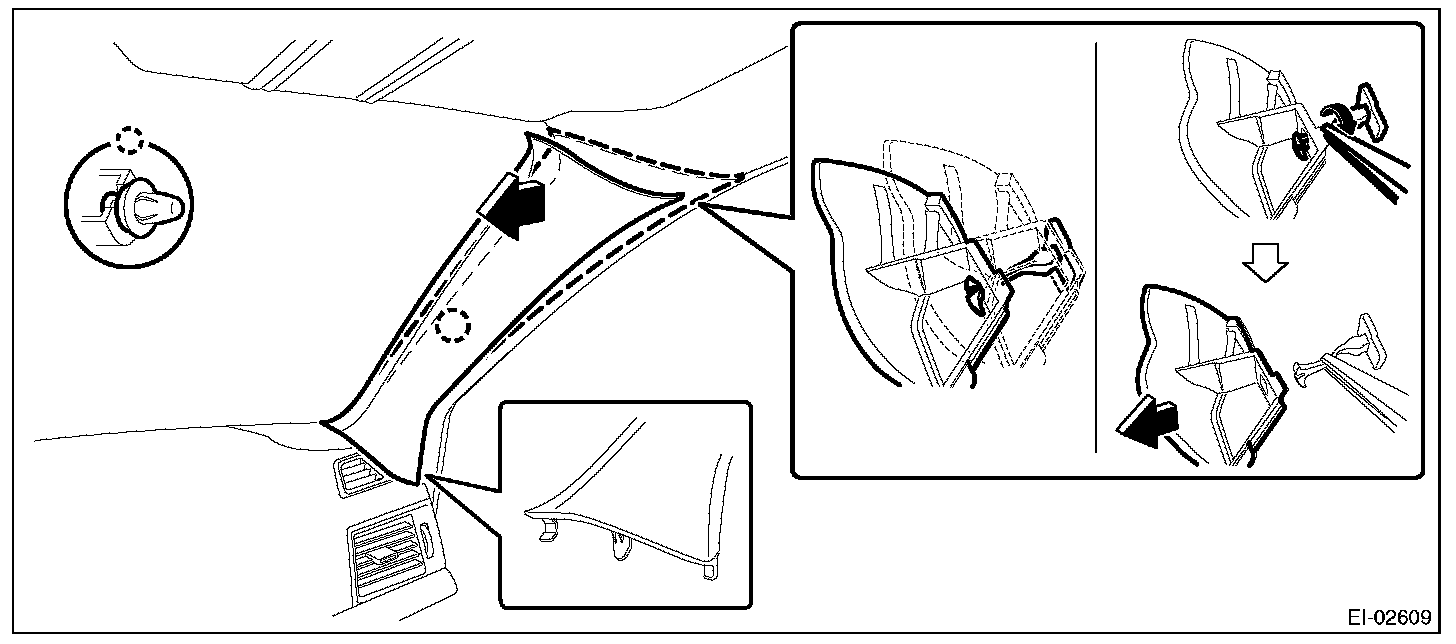 EI-02609