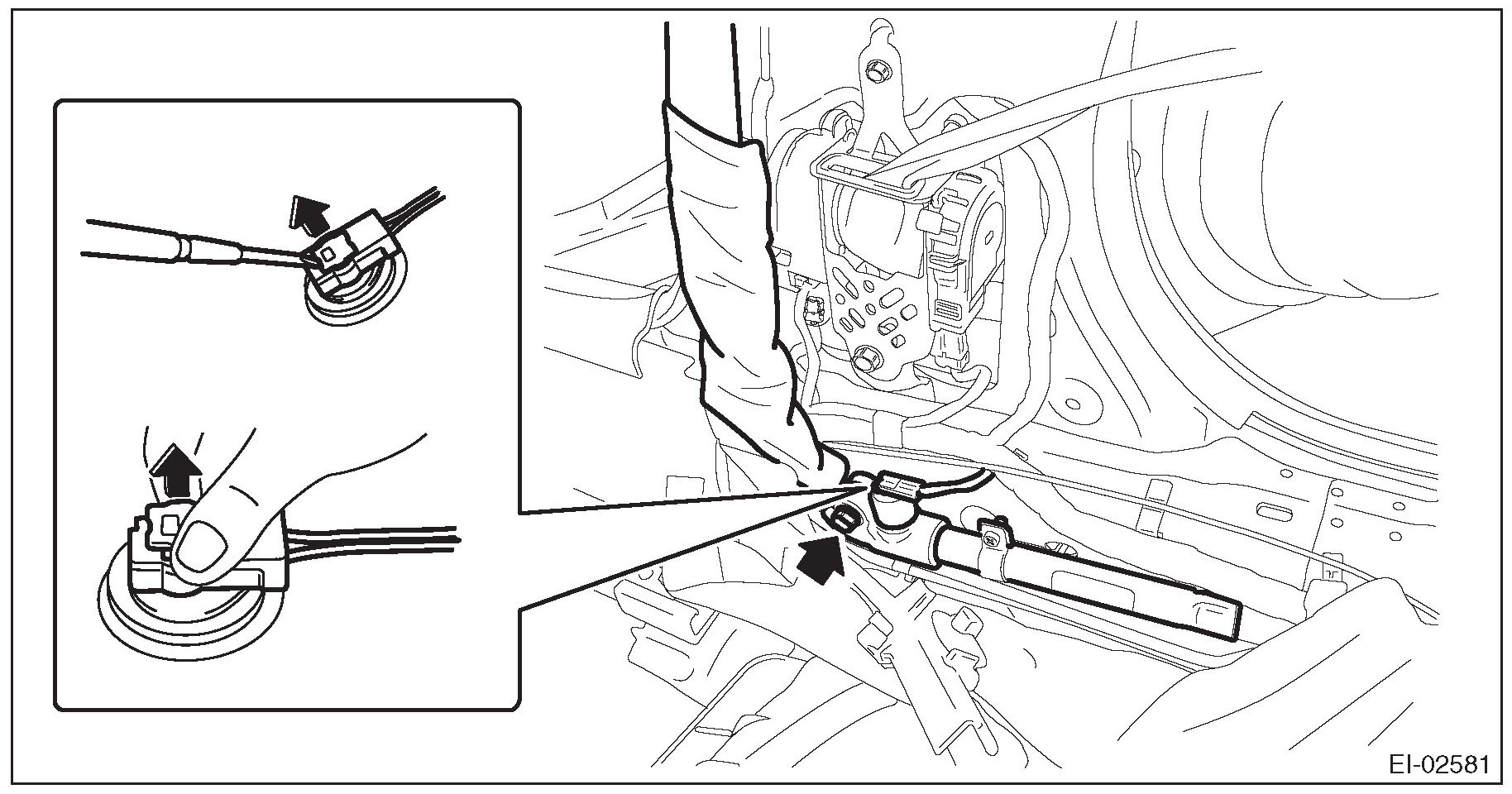 EI-02581