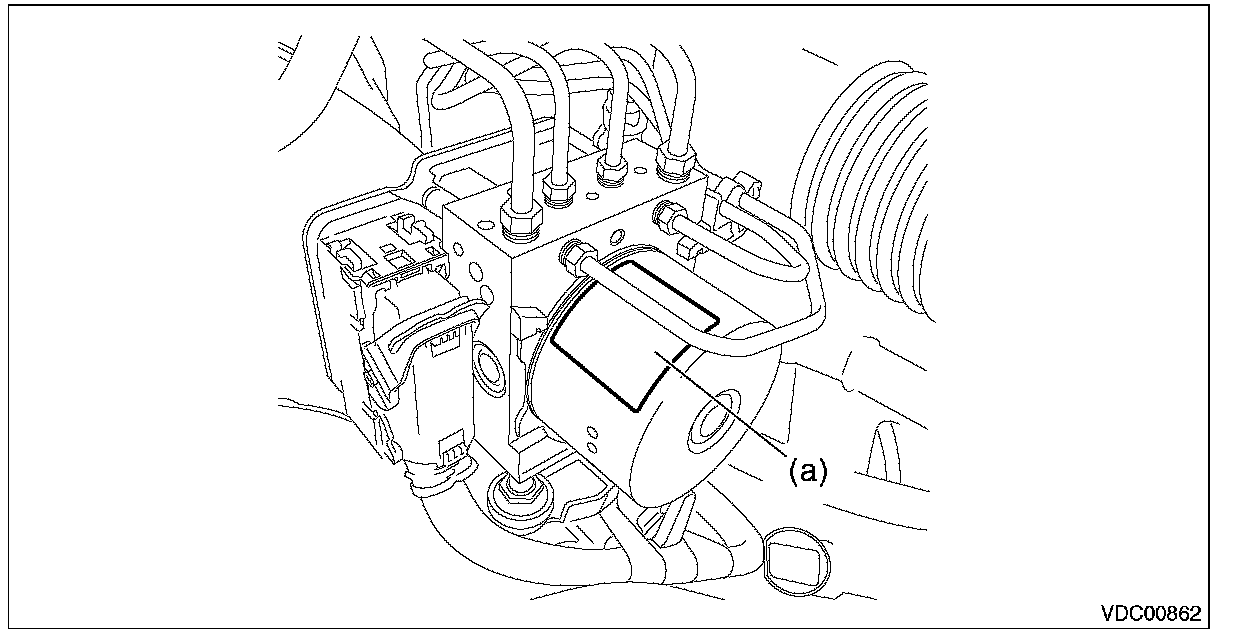 (a)

VDC00862