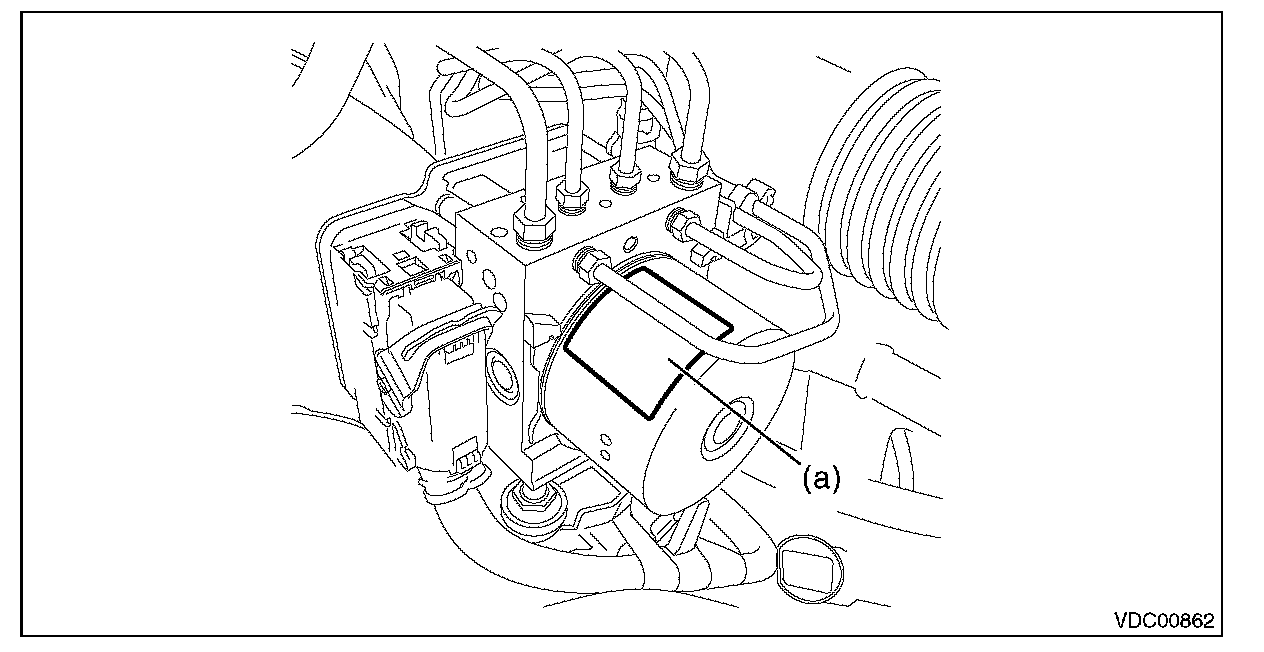 (a)

VDC00862