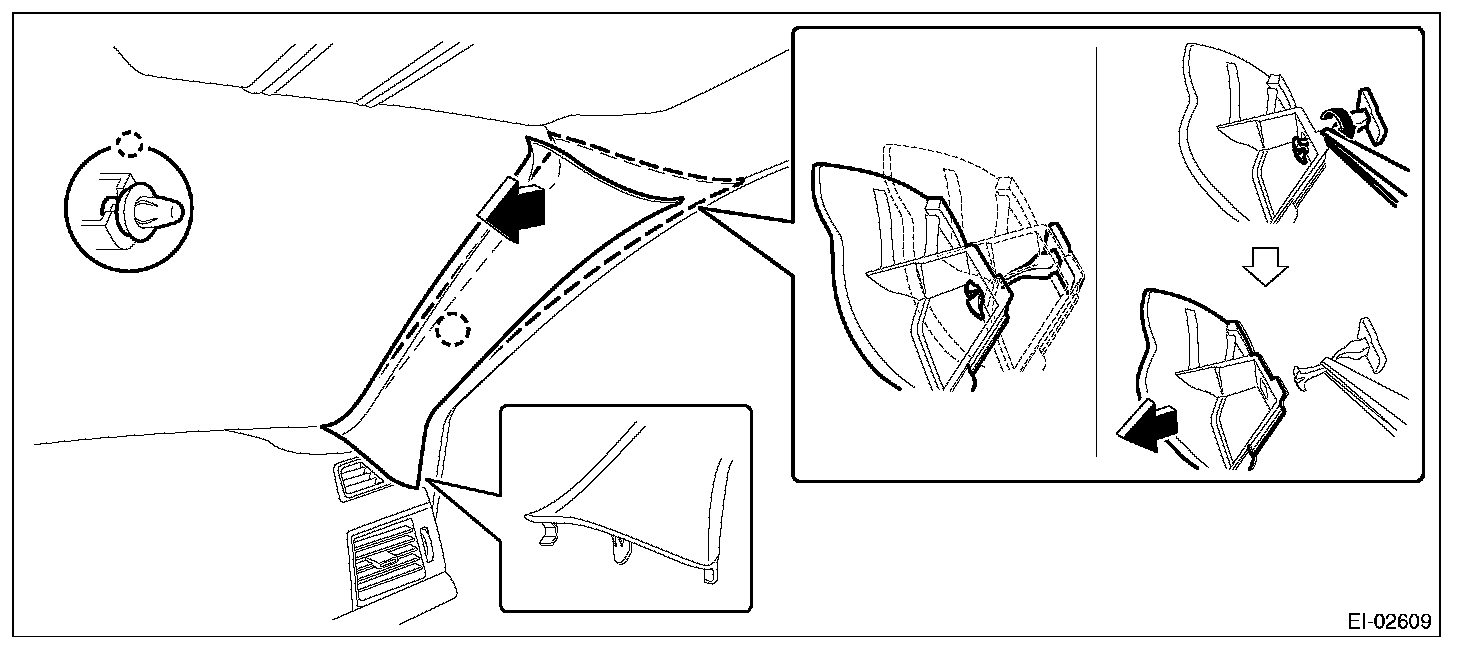 EI-02609