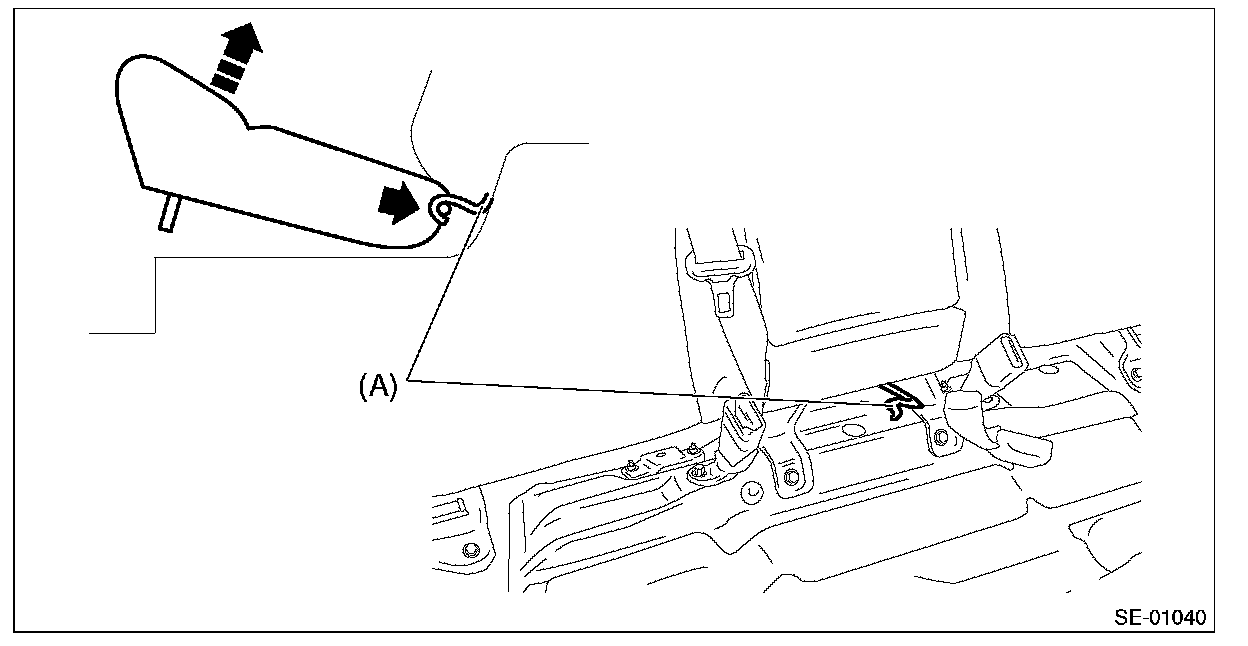 (A)

SE-01040