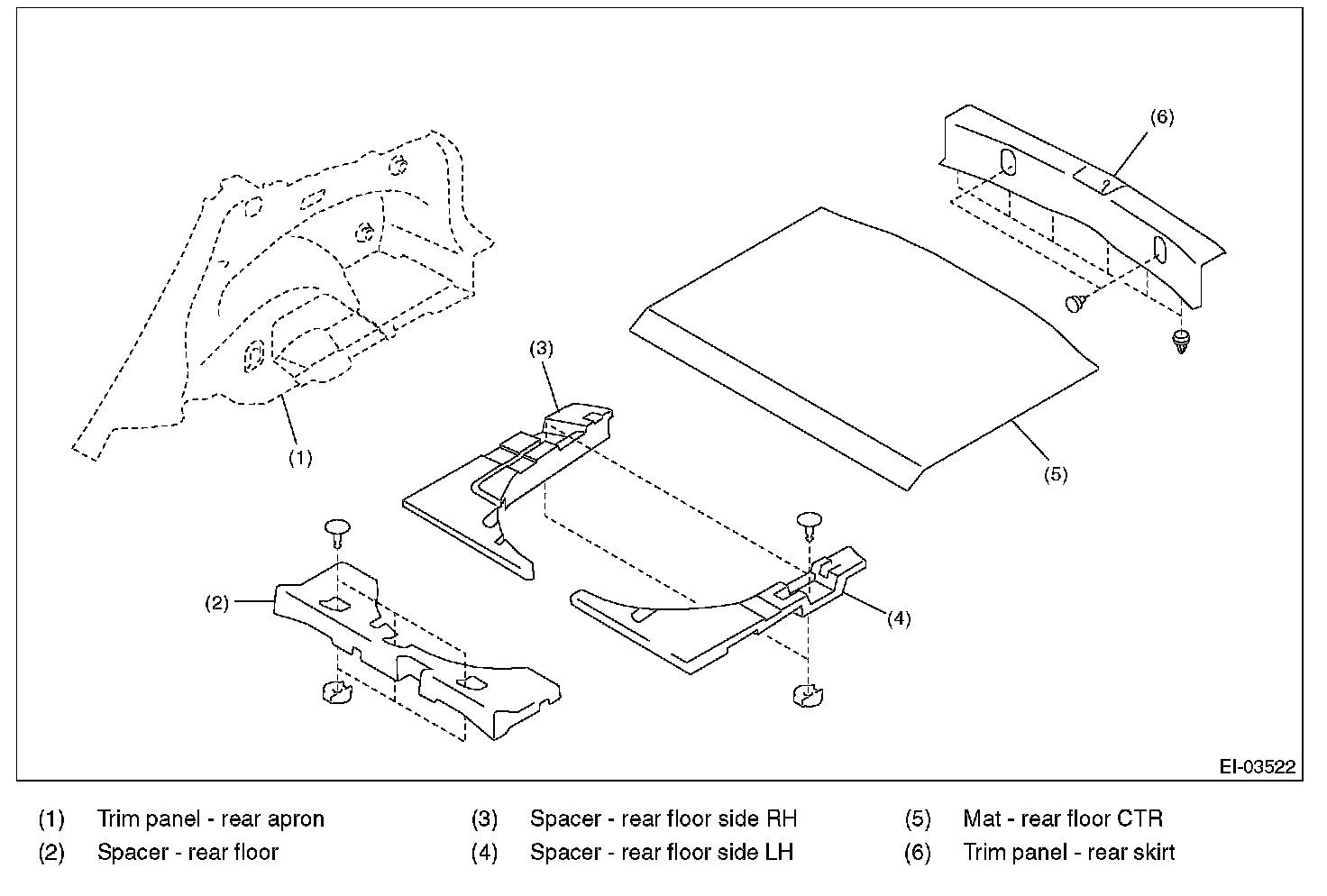 (6)

(3)

(1)

(5)

(2)

(4)

EI-03522

(1) Trim panel - rear apron
(2) Spacer - rear floor
(3) Spacer - rear floor side RH
(4) Spacer - rear floor side LH
(5) Mat - rear floor CTR
(6) Trim panel - rear skirt