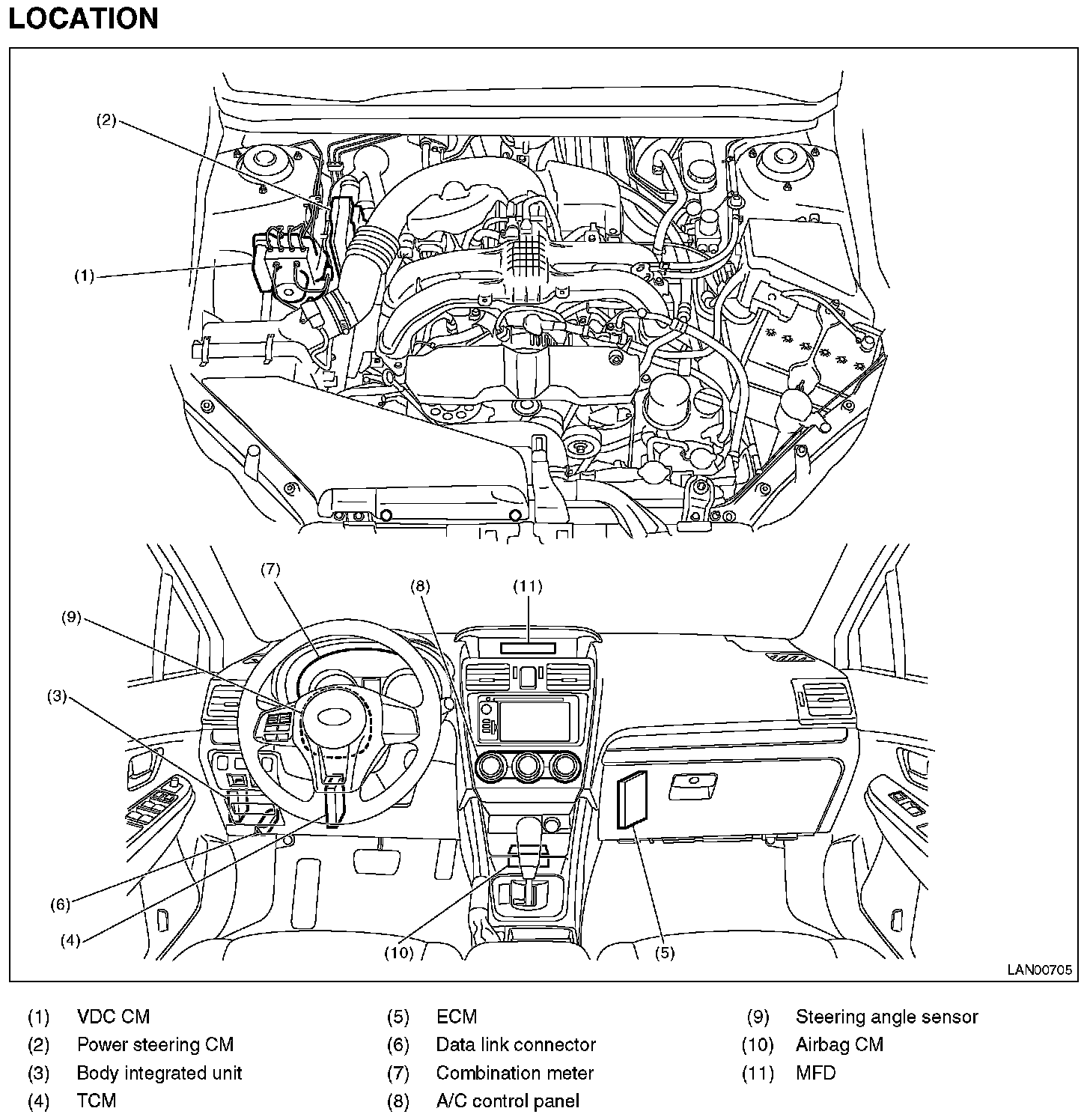 LOCATION

(2)
(1)
(7)
(8)
(11)
(9)
(3)
(6)
(4)
(10)
(5)
LAN00705

(1) VDC CM
(2) Power steering CM
(3) Body integrated unit
(4) TCM
(5) ECM
(6) Data link connector
(7) Combination meter
(8) A/C control panel
(9) Steering angle sensor
(10) Airbag CM
(11) MFD