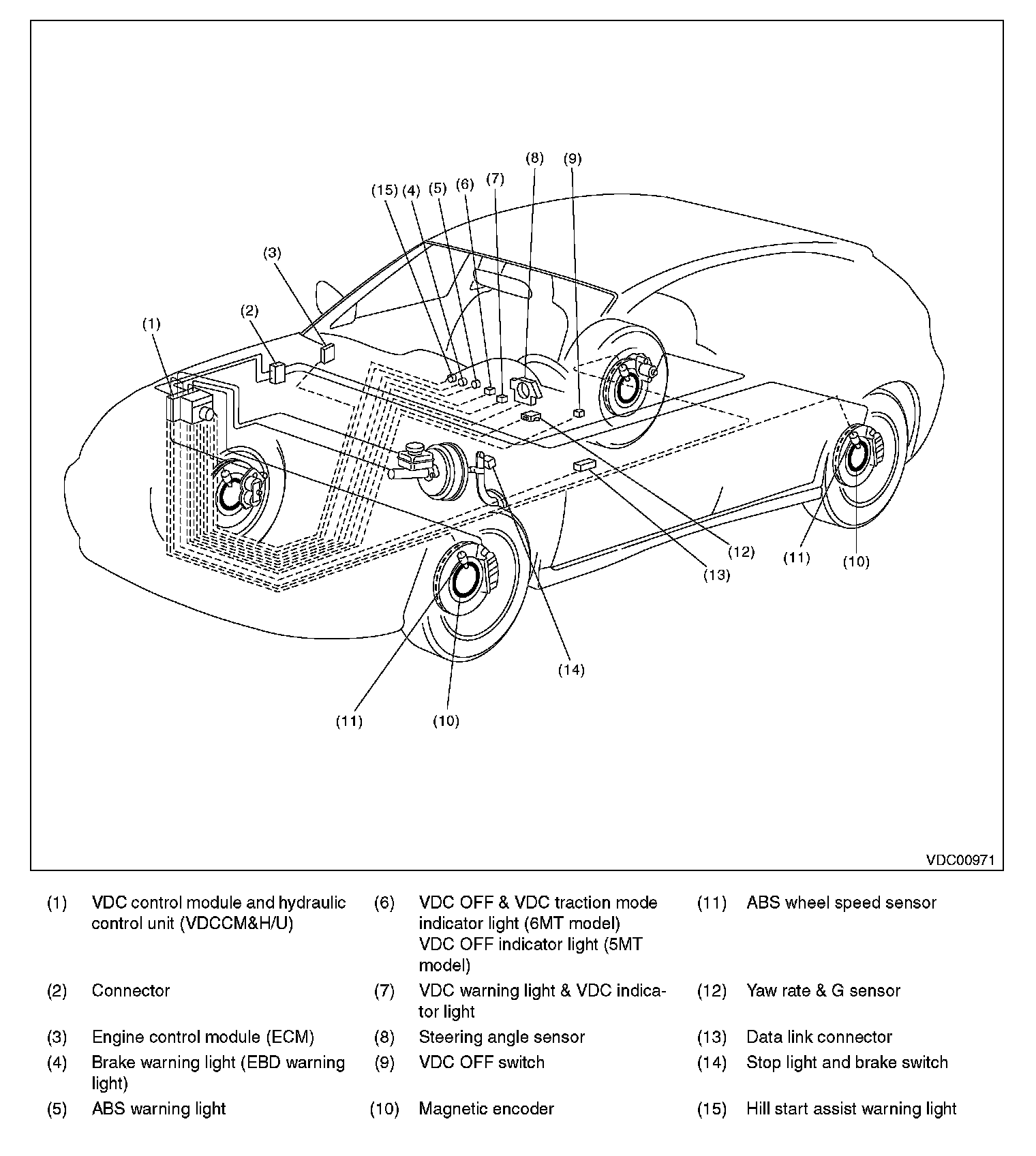 (8) (9)
(15) (4) (5) (6) (7)
(3)
(2)
(1)
(12)
(11) (10)
(13)
(14)
(11) (10)
VDC00971

(1) VDC control module and hydraulic control unit (VDCCM&H/U)

(2) Connector

(3) Engine control module (ECM)

(4) Brake warning light (EBD warning light)

(5) ABS warning light

(6) VDC OFF & VDC traction mode indicator light (6MT model) VDC OFF indicator light (5MT model)

(7) VDC warning light & VDC indicator light

(8) Steering angle sensor

(9) VDC OFF switch

(10) Magnetic encoder

(11) ABS wheel speed sensor

(12) Yaw rate & G sensor

(13) Data link connector

(14) Stop light and brake switch

(15) Hill start assist warning light