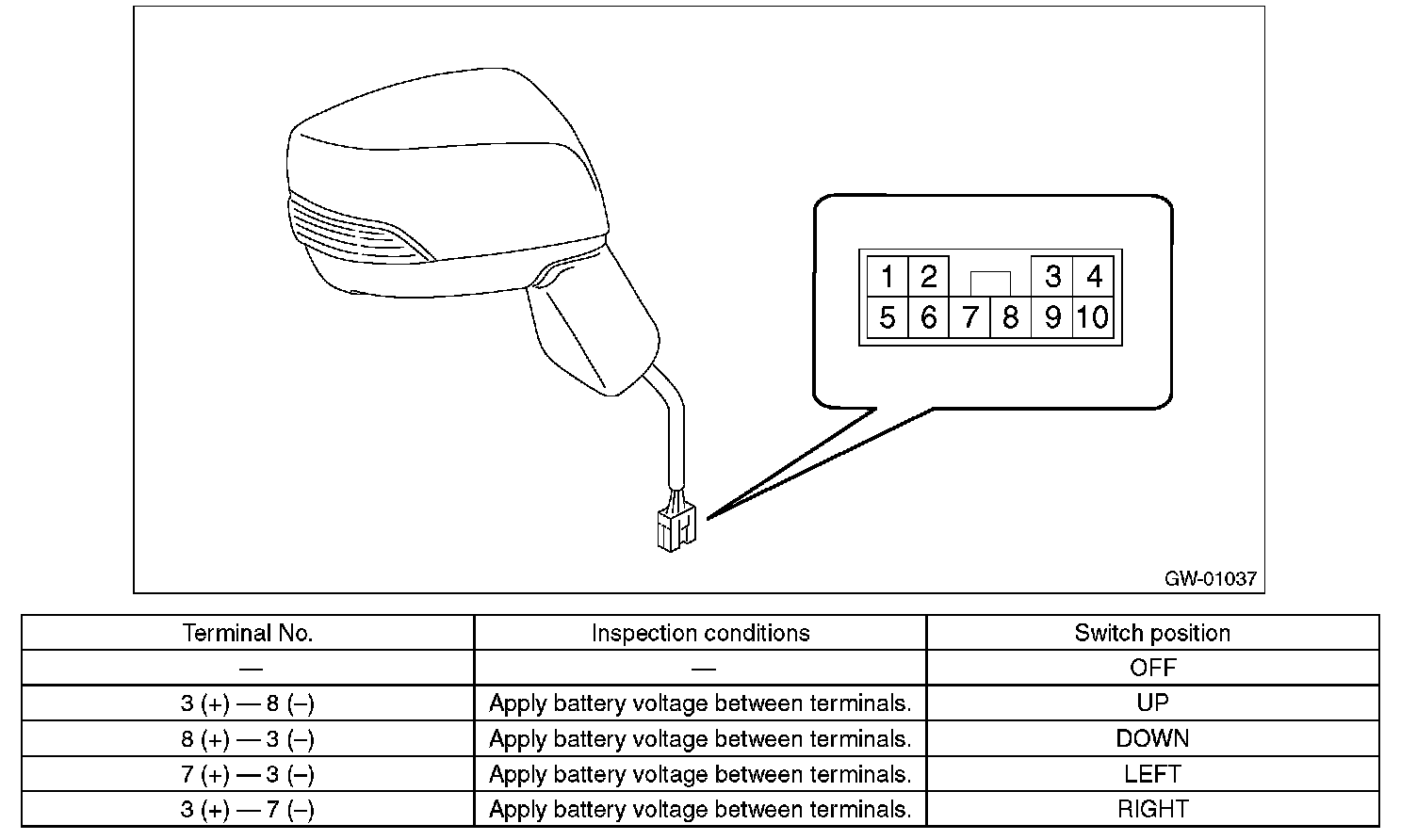 1 2 3 4
5 6 7 8 9 10

GW-01037

| Terminal No. | Inspection conditions | Switch position |
|---|---|---|
| — | — | OFF |
| 3 (+) — 8 (–) | Apply battery voltage between terminals. | UP |
| 8 (+) — 3 (–) | Apply battery voltage between terminals. | DOWN |
| 7 (+) — 3 (–) | Apply battery voltage between terminals. | LEFT |
| 3 (+) — 7 (–) | Apply battery voltage between terminals. | RIGHT |