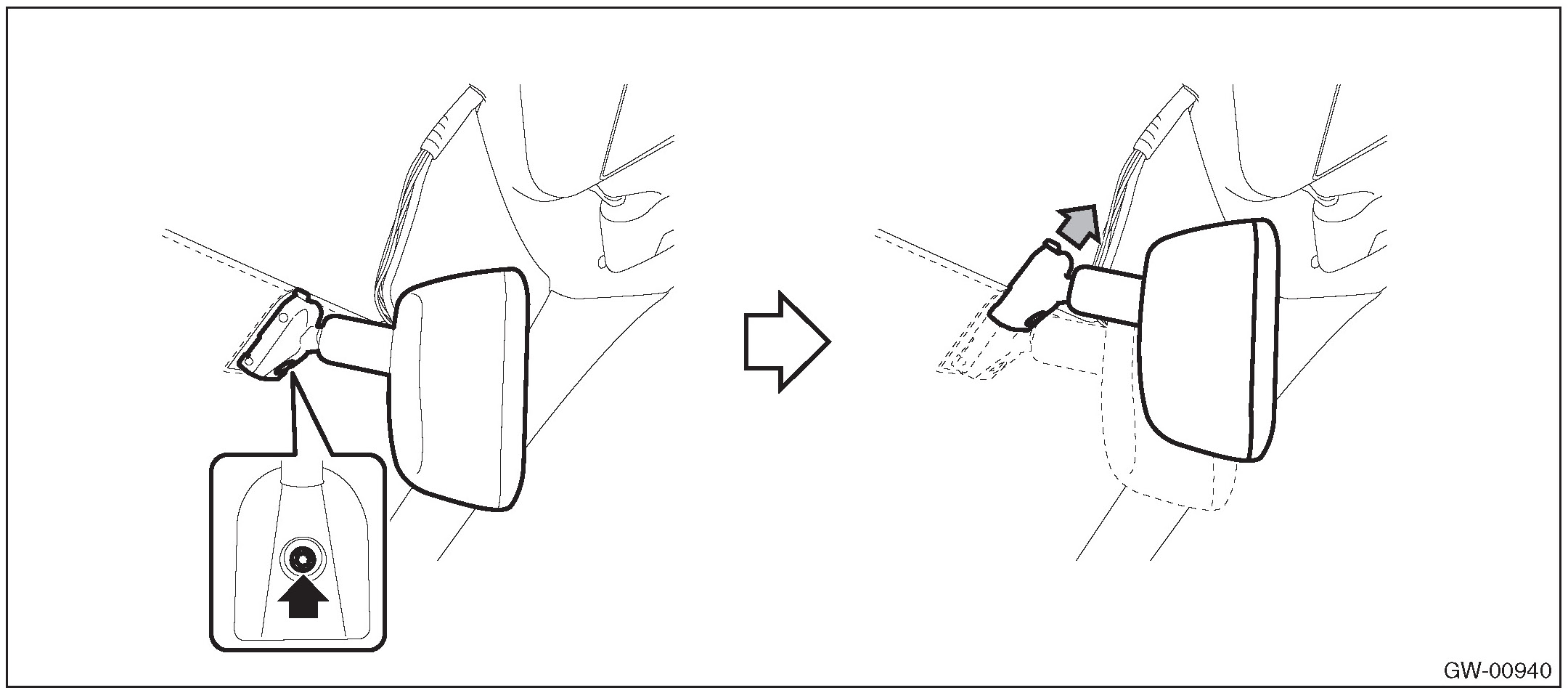 GW-00940