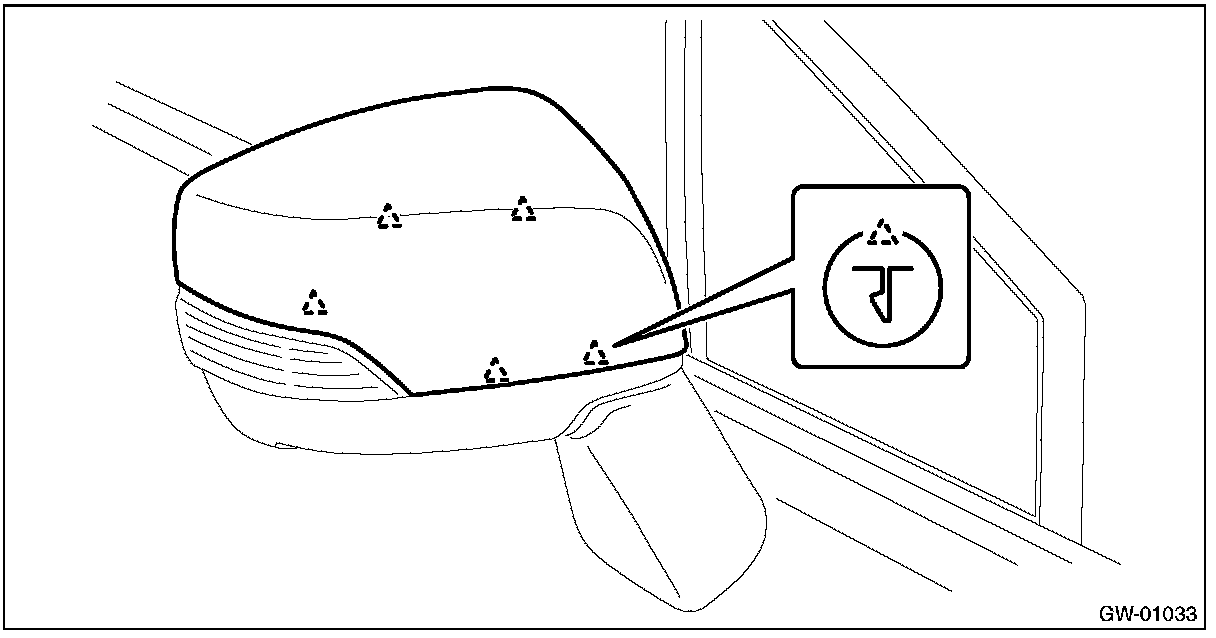 GW-01033