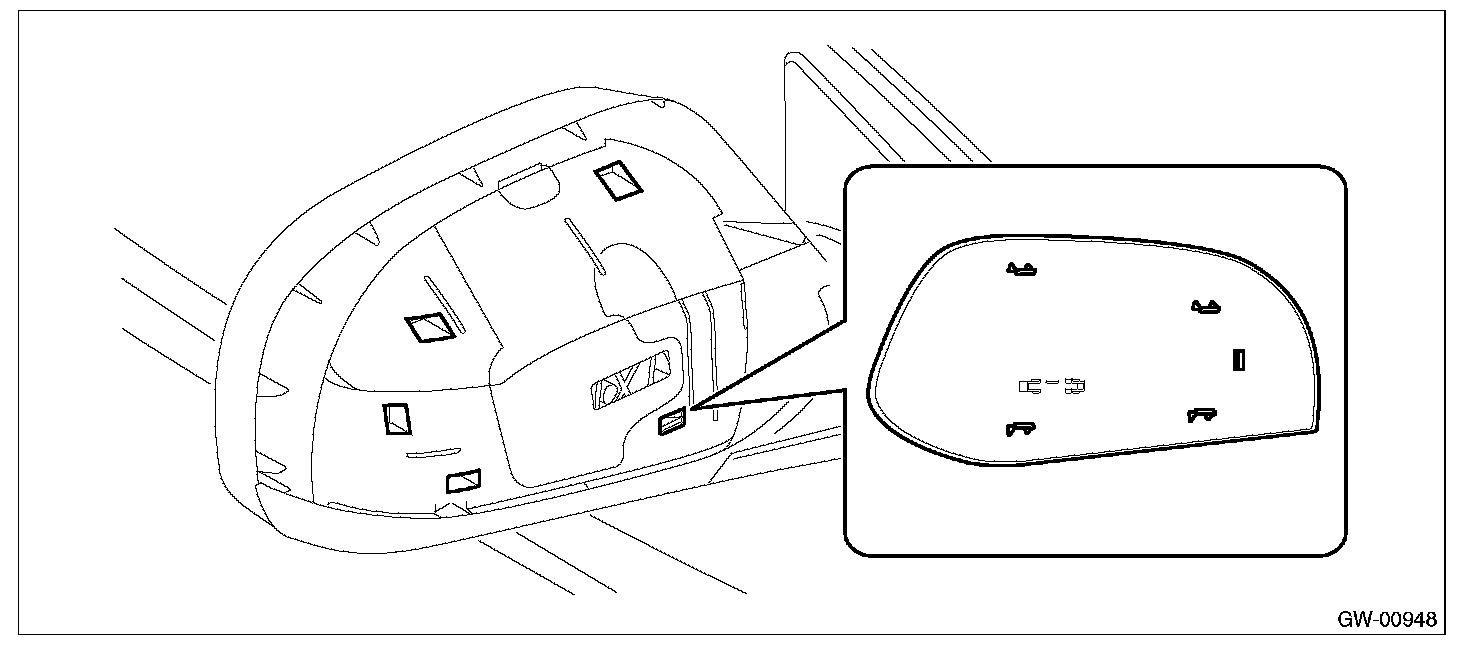 GW-00948