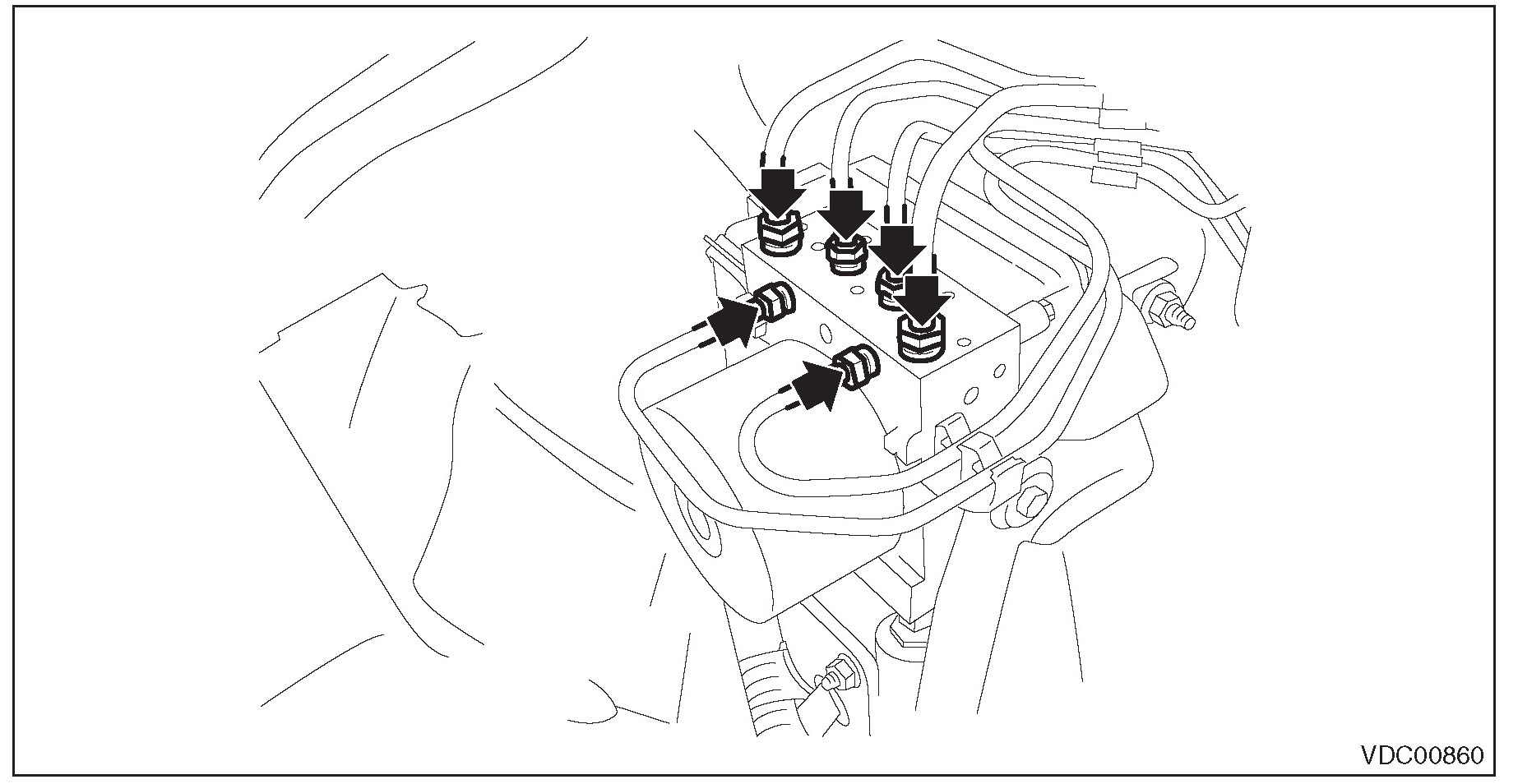 VDC00860