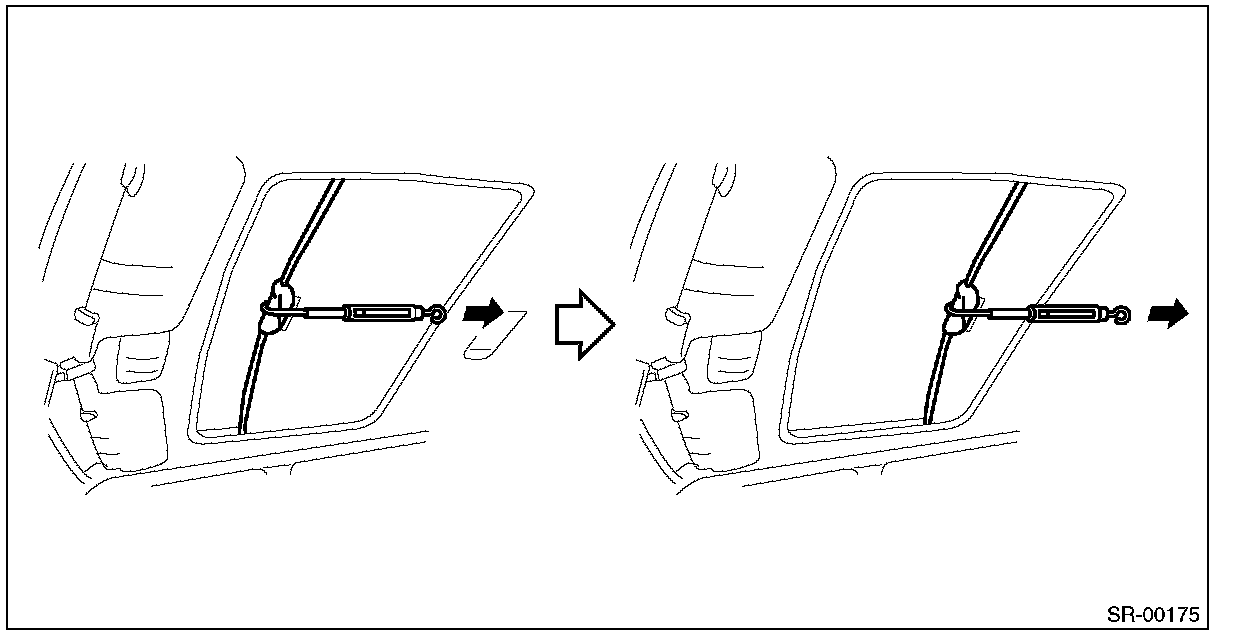 SR-00175