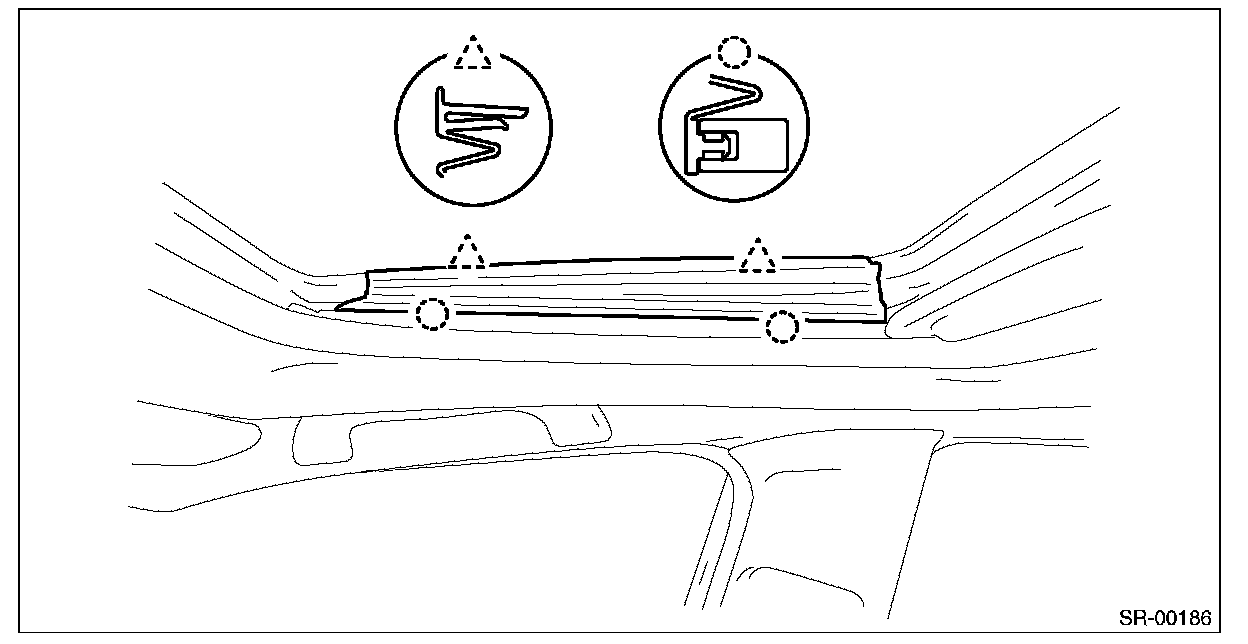 SR-00186