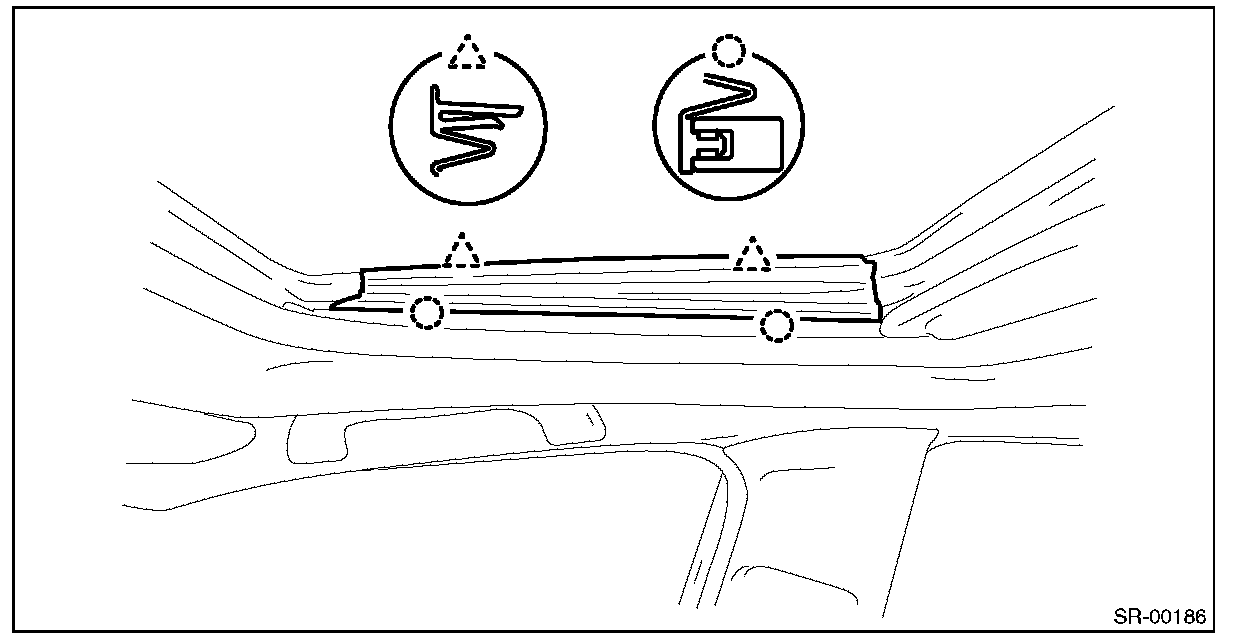 SR-00186