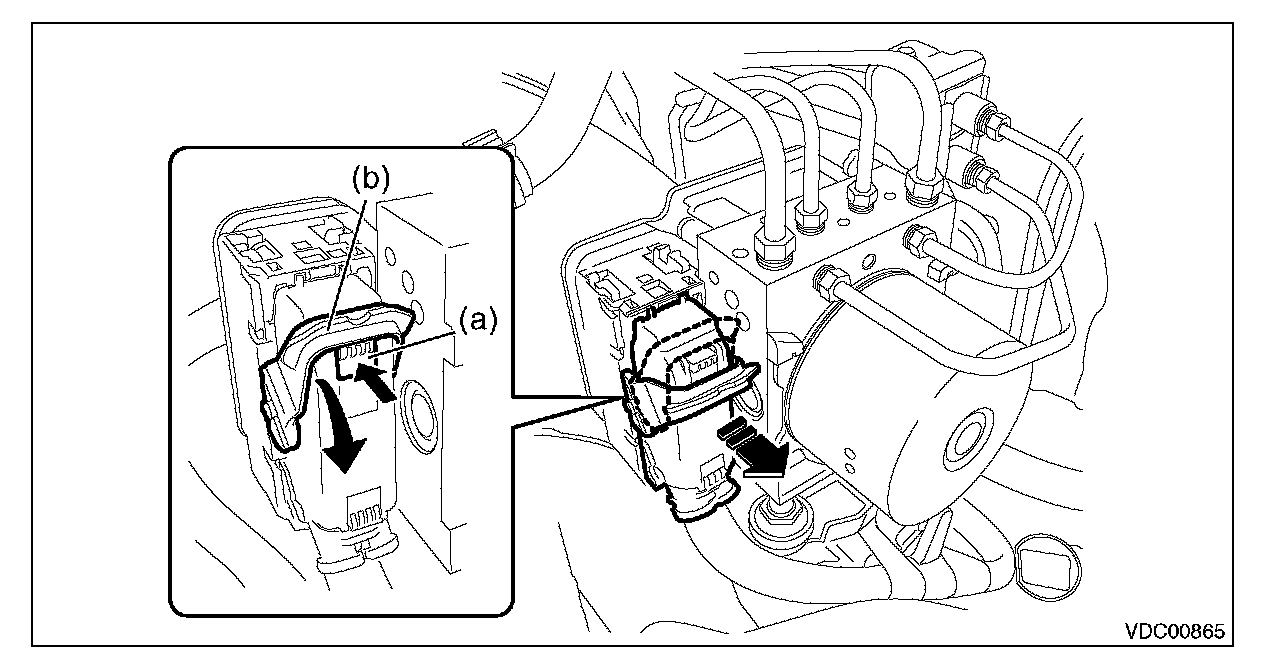 (b)
(a)
VDC00865