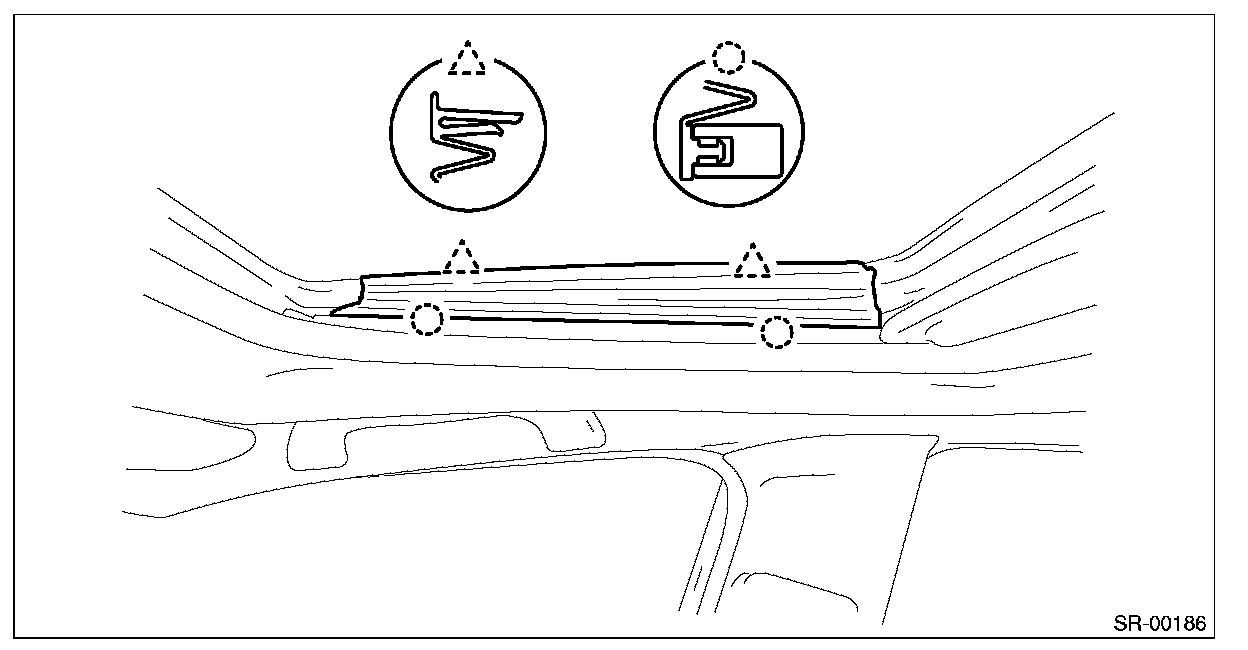 SR-00186