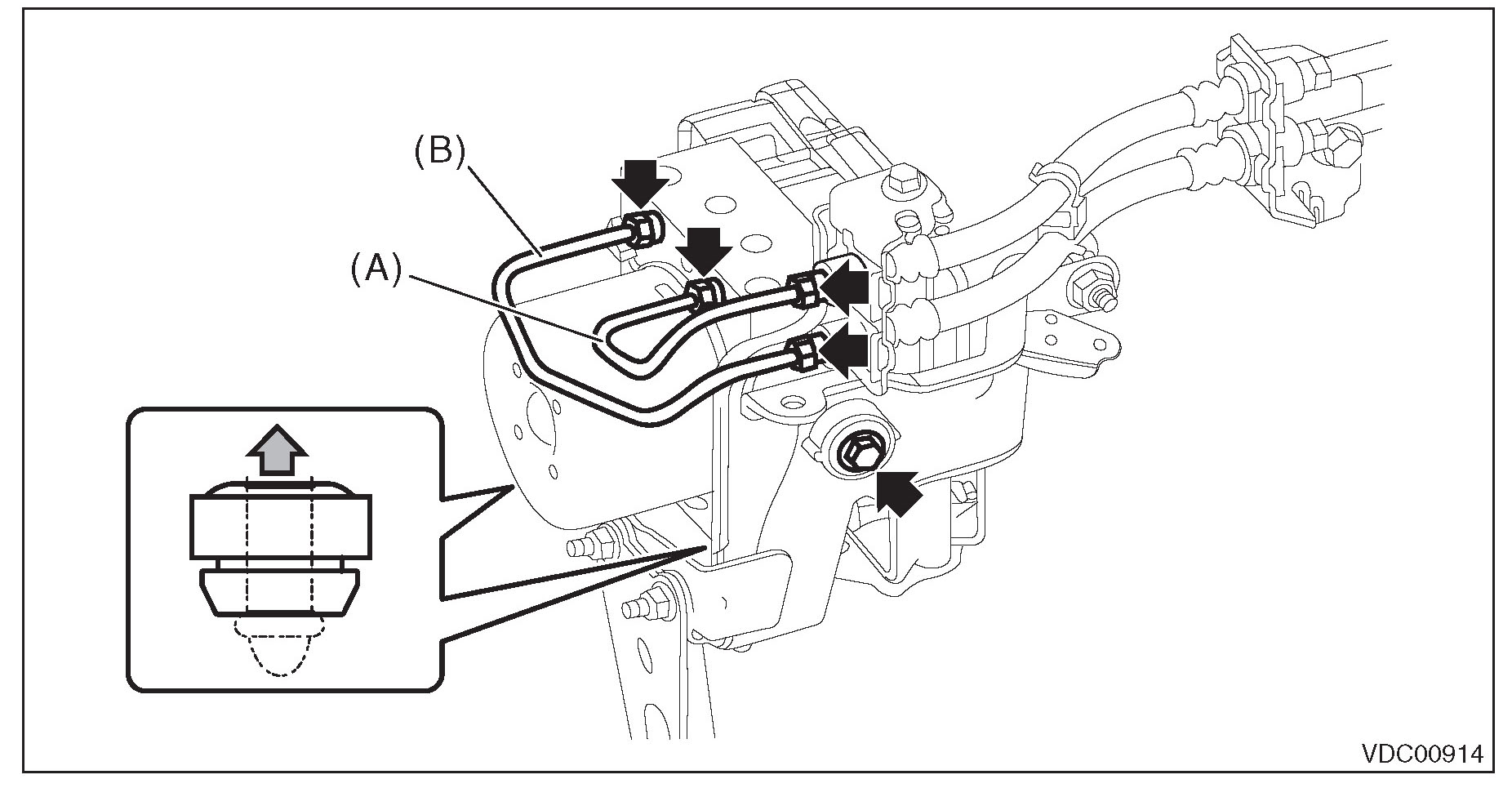 (B)
(A)
VDC00914