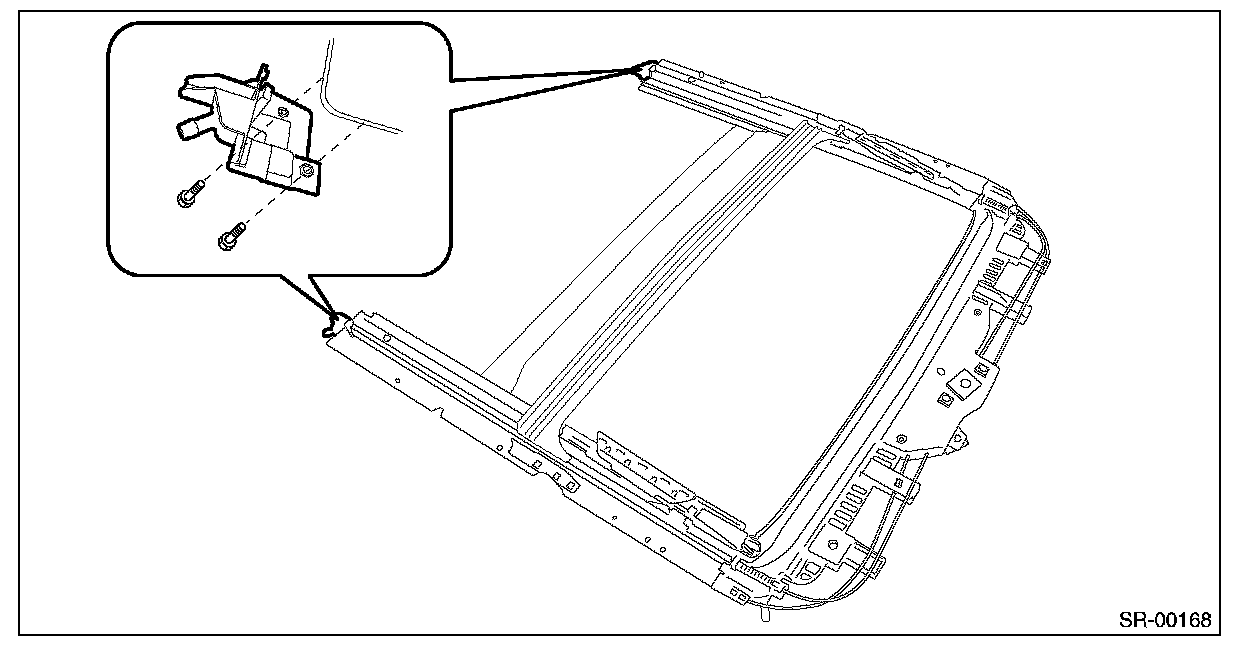 SR-00168