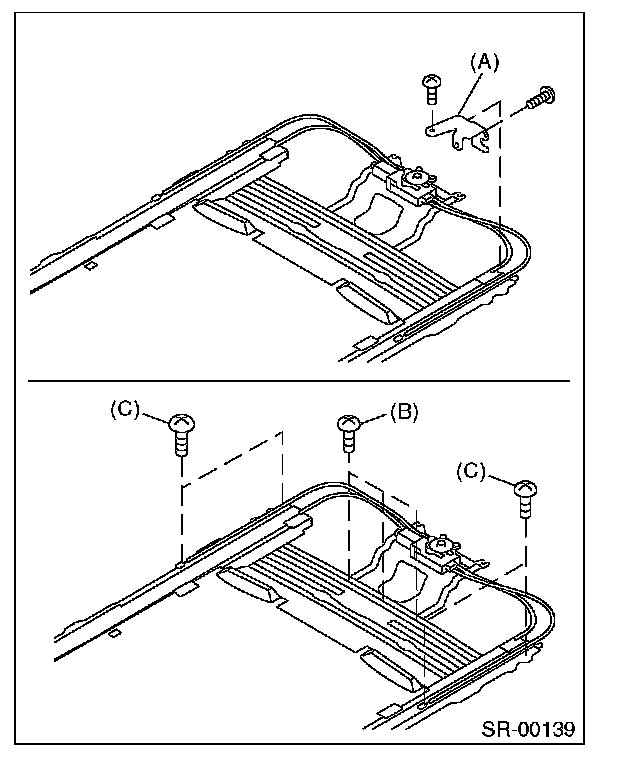 (A)

(C)
(B)
(C)

SR-00139