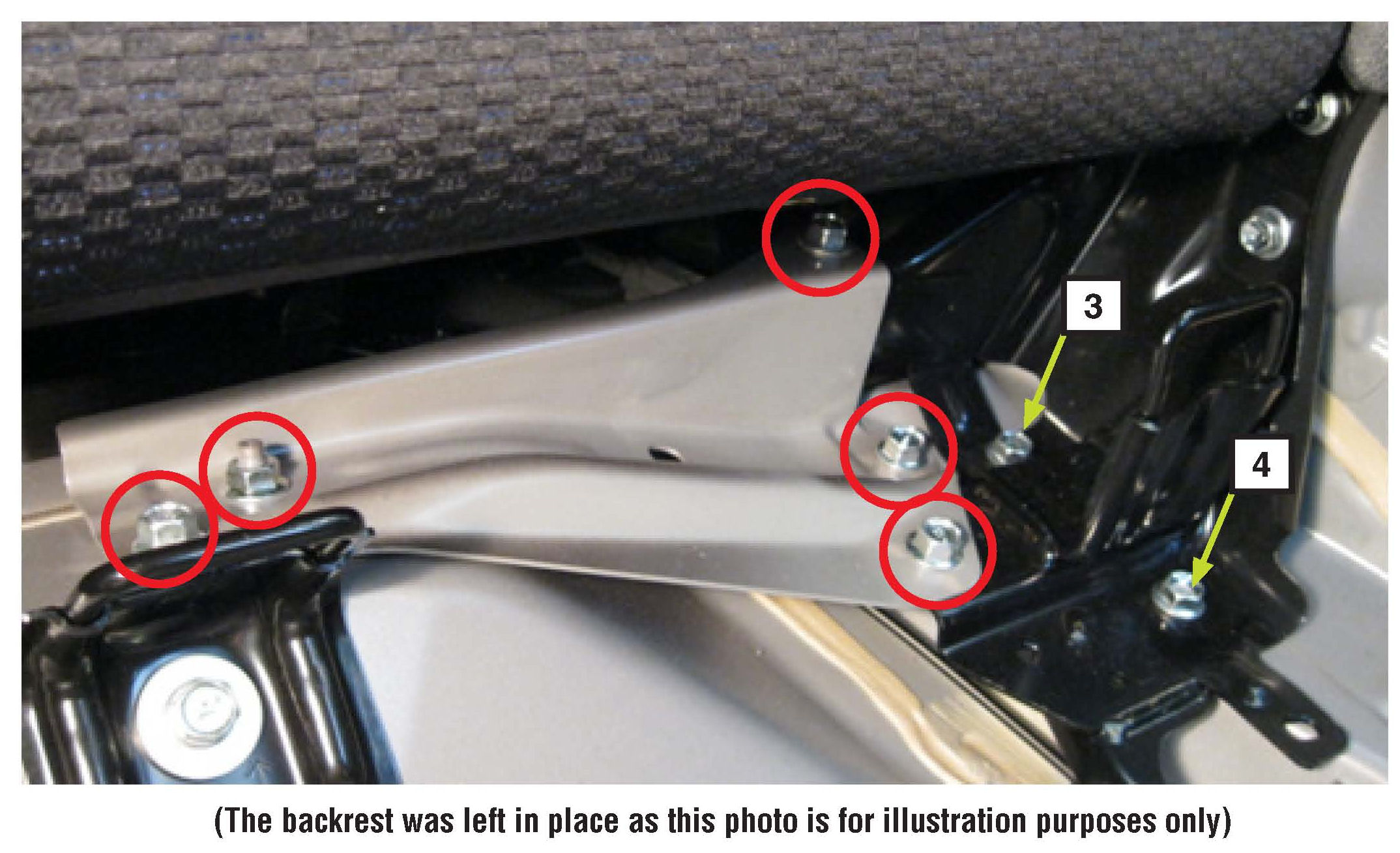 3

4

(The backrest was left in place as this photo is for illustration purposes only)