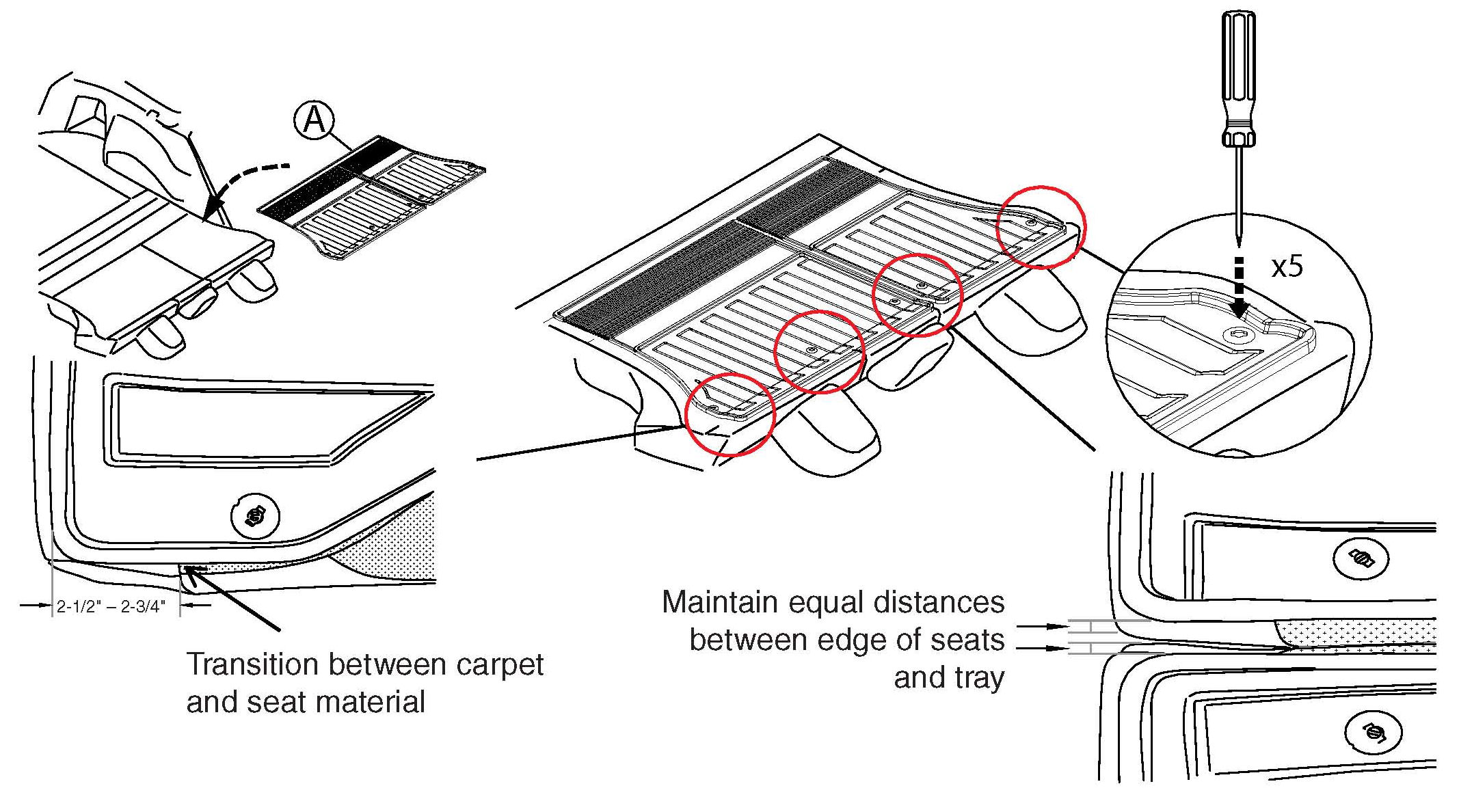 A

x5

2-1/2" – 2-3/4"

Transition between carpet and seat material

Maintain equal distances between edge of seats and tray