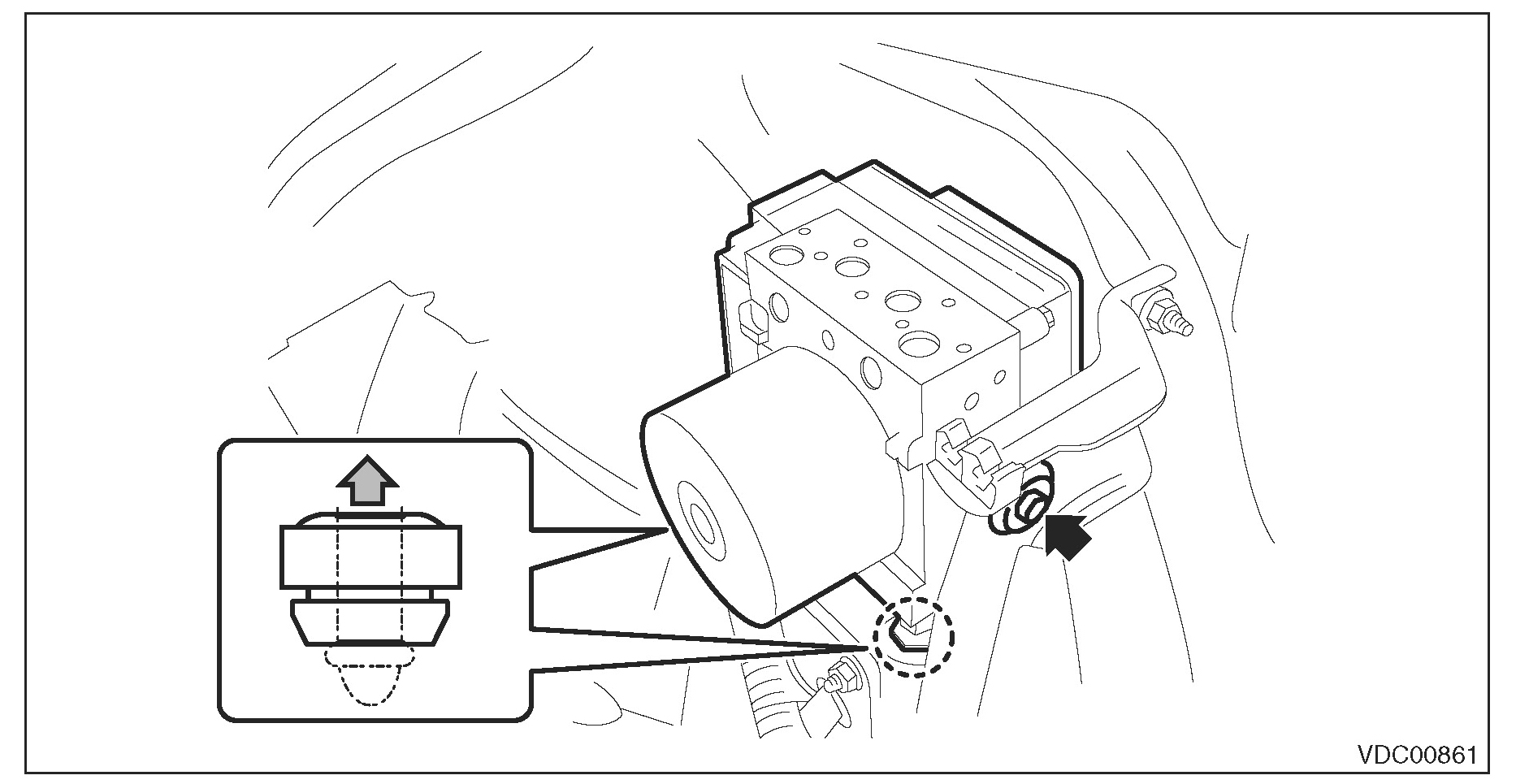 VDC00861