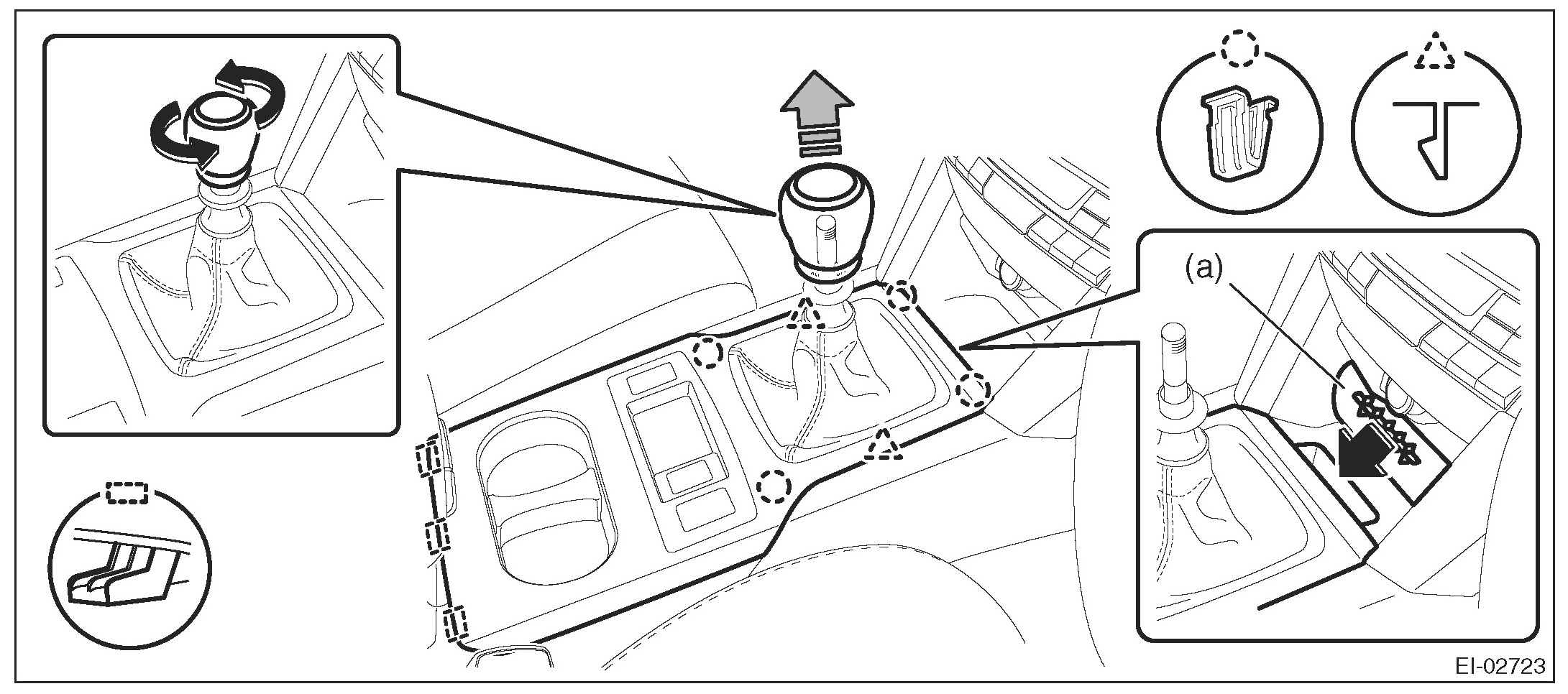 (a)

EI-02723