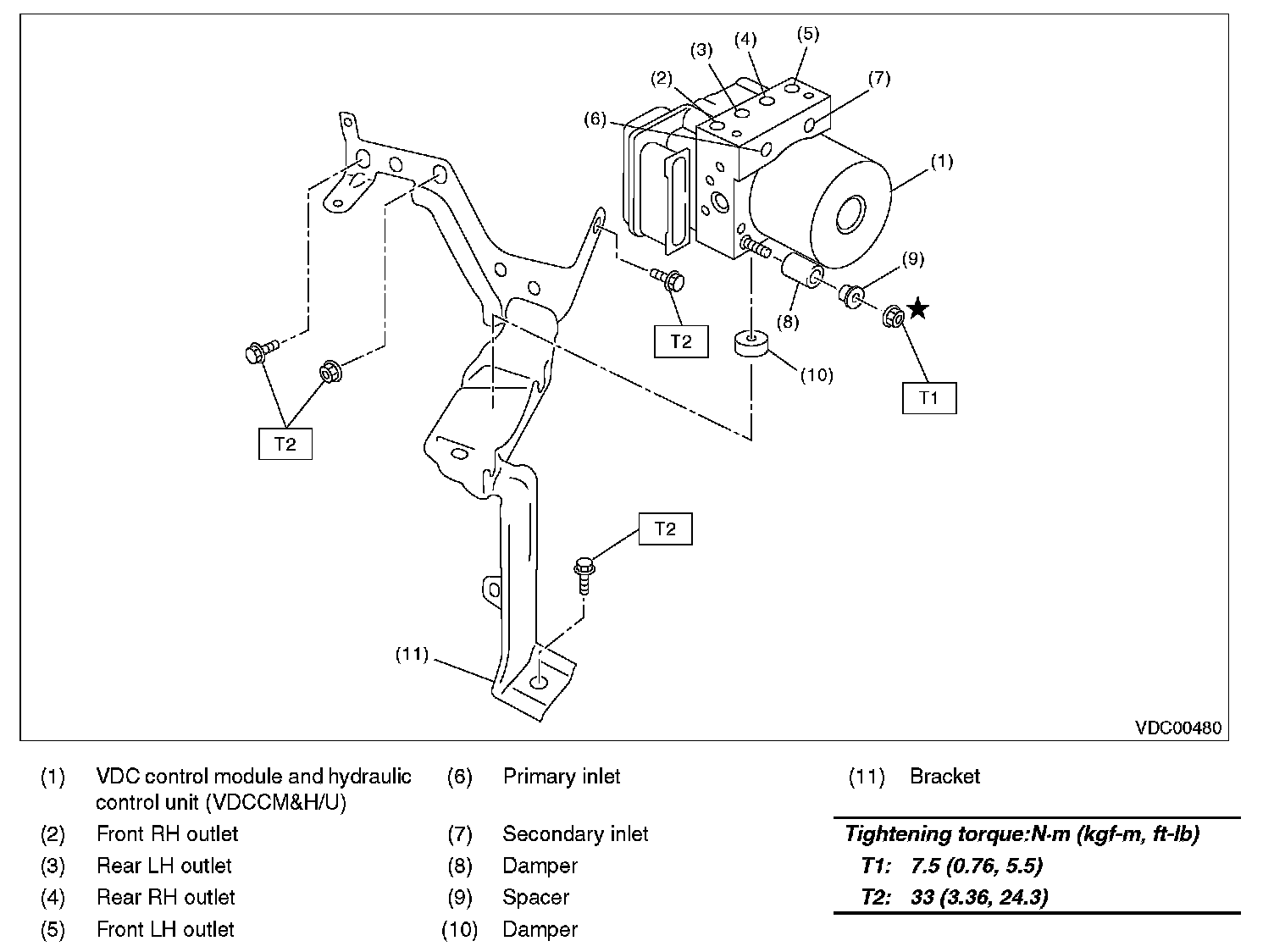 (3) (4) (5)
(2) (7)
(6)
(1)
(9)
(8)
T2
(10)
T1
T2
T2
(11)
VDC00480

(1) VDC control module and hydraulic control unit (VDCCM&H/U)
(2) Front RH outlet
(3) Rear LH outlet
(4) Rear RH outlet
(5) Front LH outlet

(6) Primary inlet
(7) Secondary inlet
(8) Damper
(9) Spacer
(10) Damper

(11) Bracket

Tightening torque:N·m (kgf-m, ft-lb)
T1: 7.5 (0.76, 5.5)
T2: 33 (3.36, 24.3)