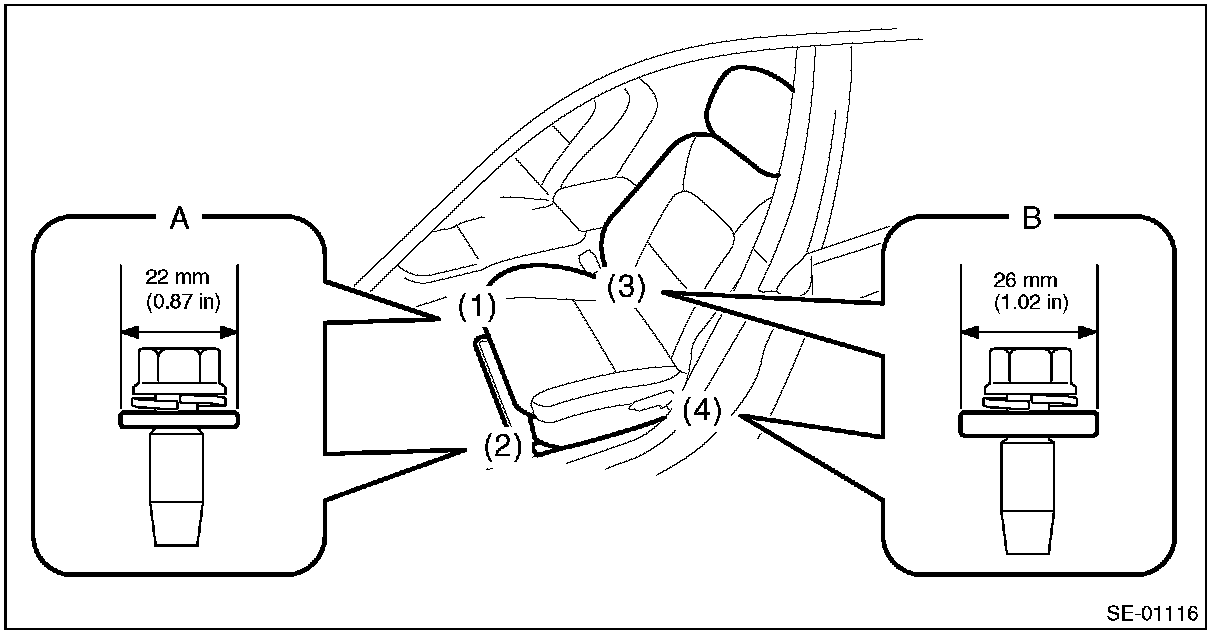 A

22 mm
(0.87 in)

(1)

(2)

(3)

(4)

B

26 mm
(1.02 in)

SE-01116