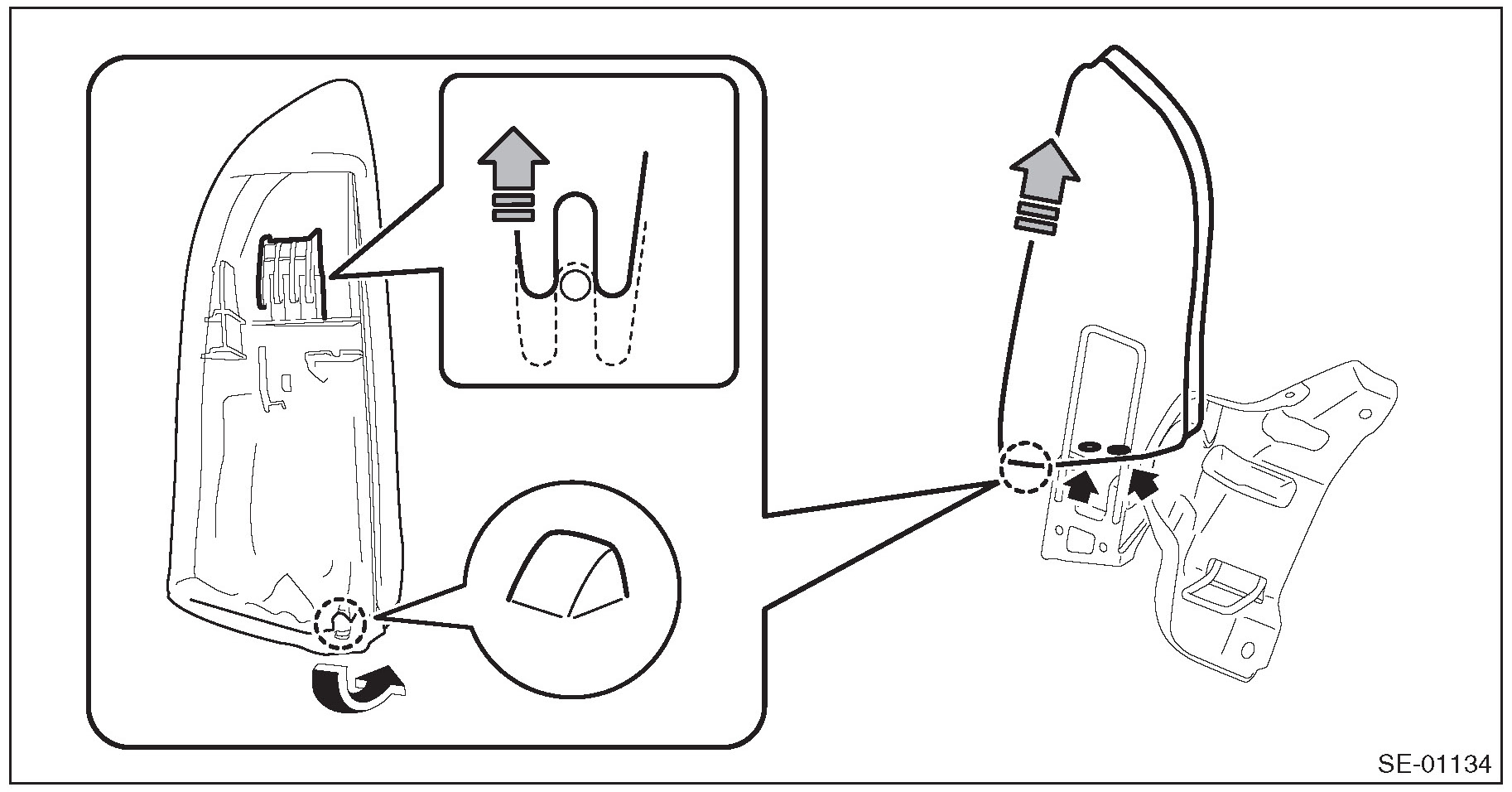 SE-01134