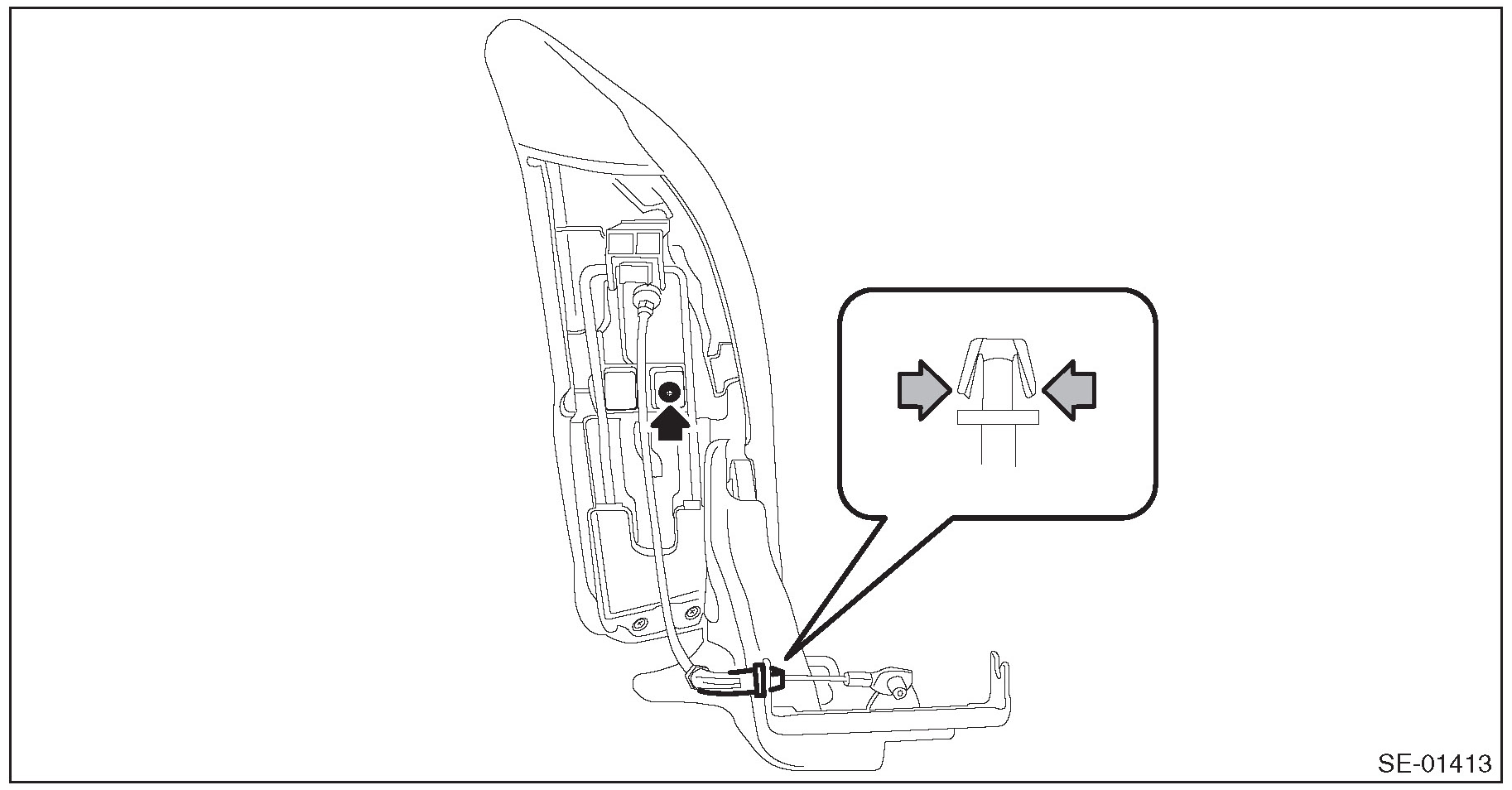 SE-01413